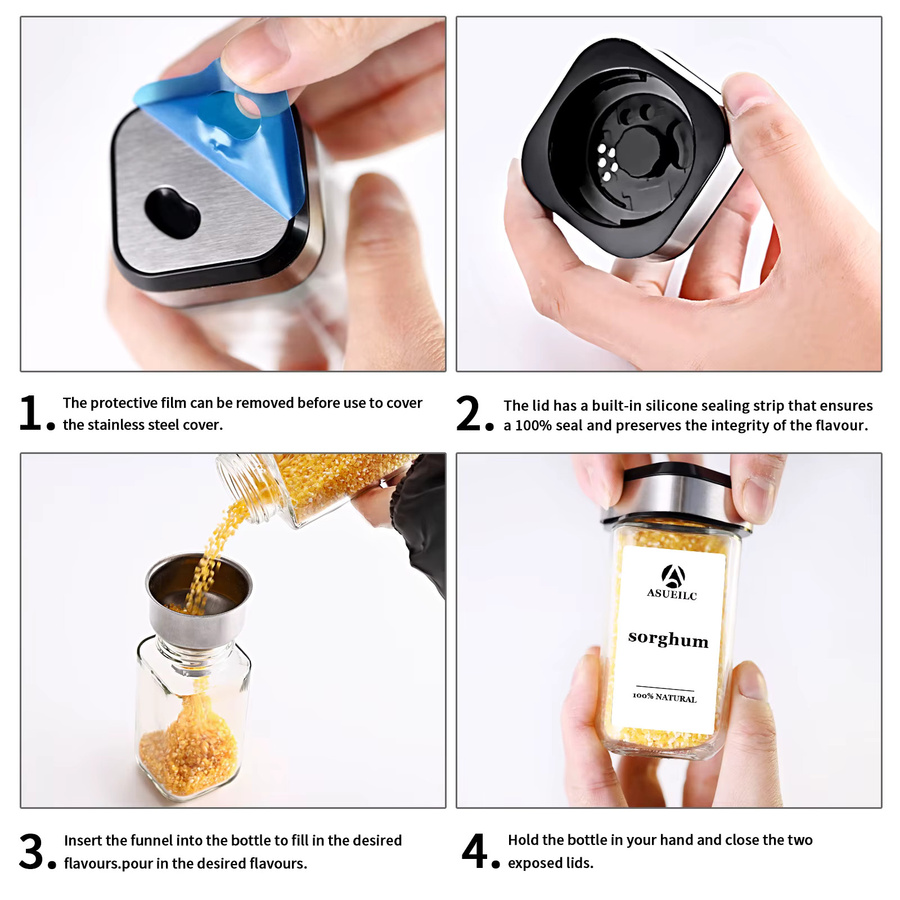 1. The protective film can be removed before use to cover the stainless steel cover.

2. The lid has a built-in silicone sealing strip that ensures a 100% seal and preserves the integrity of the flavour.

ASUEILC

sorghum

100% NATURAL

3. Insert the funnel into the bottle to fill in the desired flavours.pour in the desired flavours.

4. Hold the bottle in your hand and close the two exposed lids.