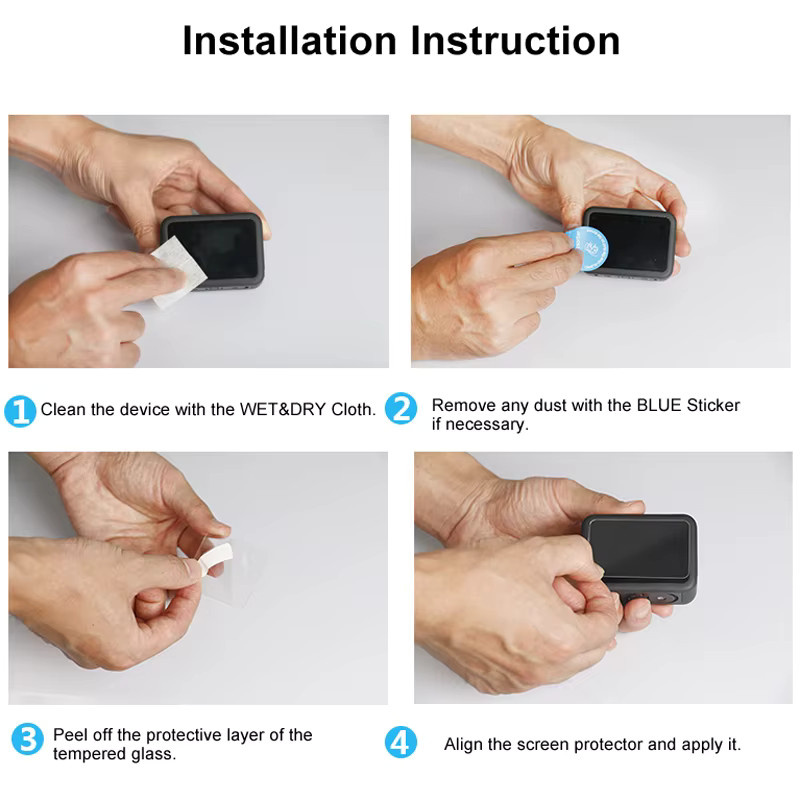 Installation Instruction

1 Clean the device with the WET&DRY Cloth.

2 Remove any dust with the BLUE Sticker if necessary.

3 Peel off the protective layer of the tempered glass.

4 Align the screen protector and apply it.