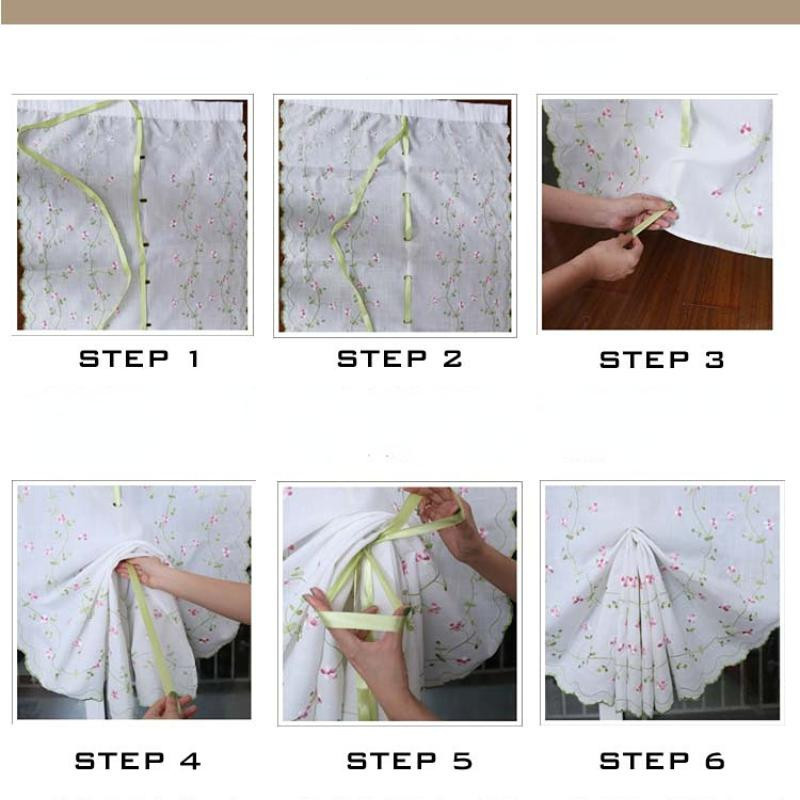 STEP 1

STEP 2

STEP 3

STEP 4

STEP 5

STEP 6