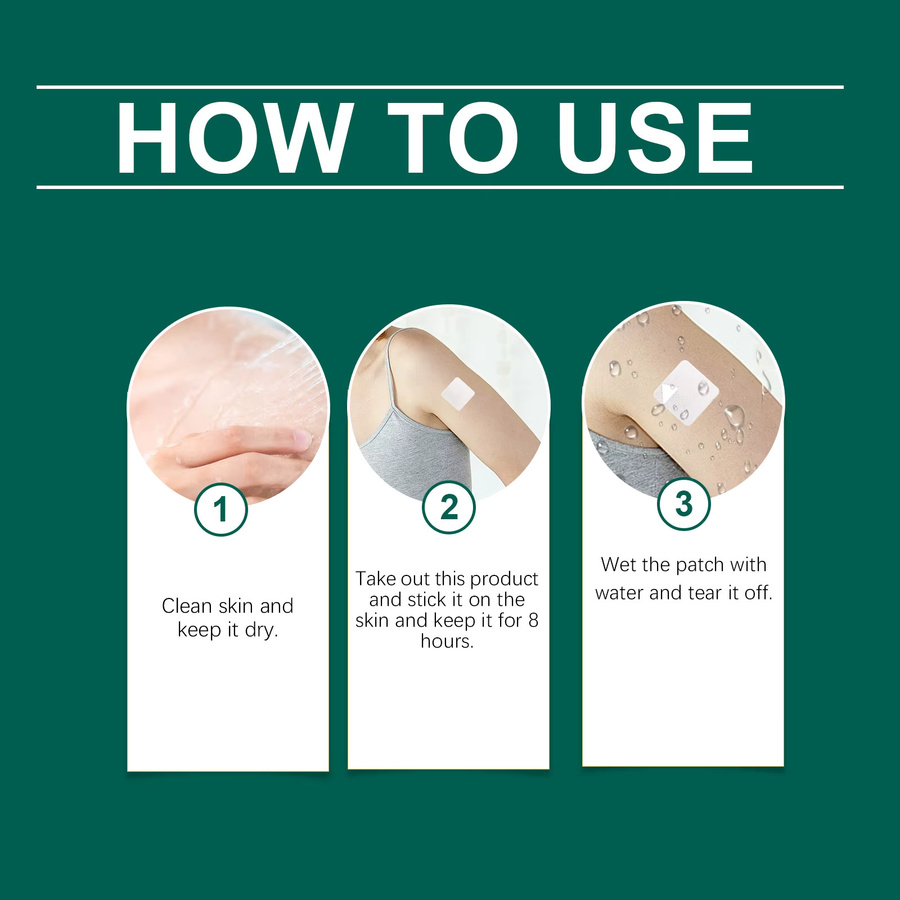 HOW TO USE

1

Clean skin and keep it dry.

2

Take out this product and stick it on the skin and keep it for 8 hours.

3

Wet the patch with water and tear it off.