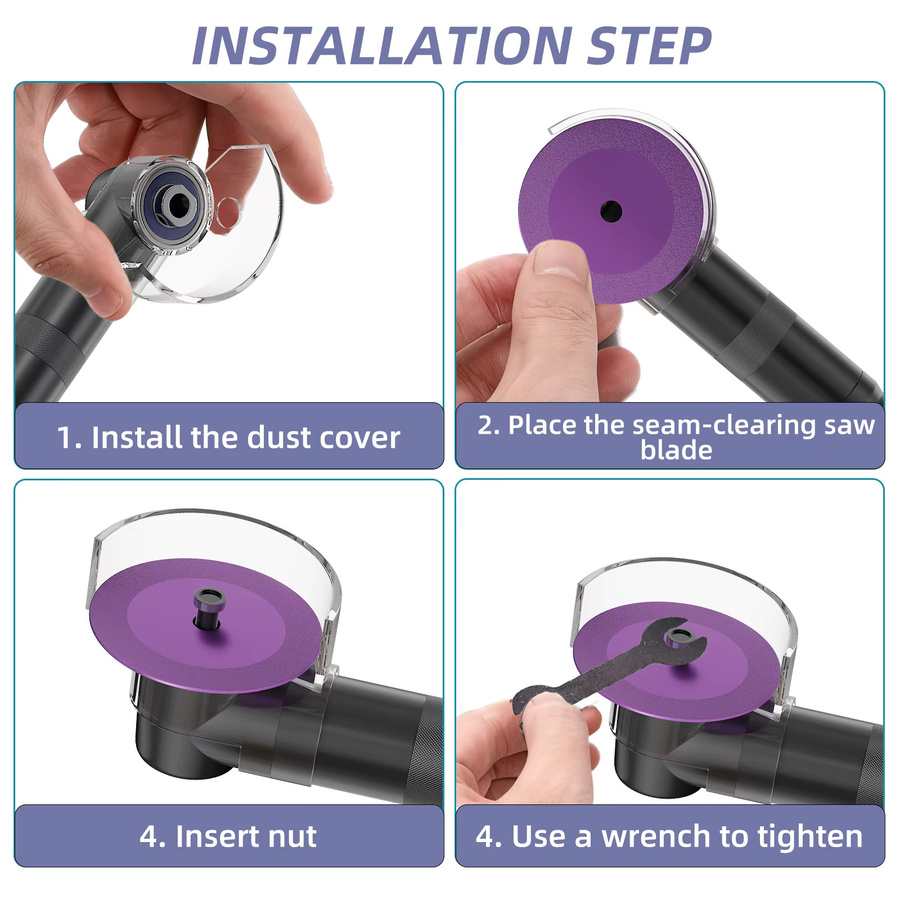 INSTALLATION STEP

1. Install the dust cover

2. Place the seam-clearing saw blade

4. Insert nut

4. Use a wrench to tighten