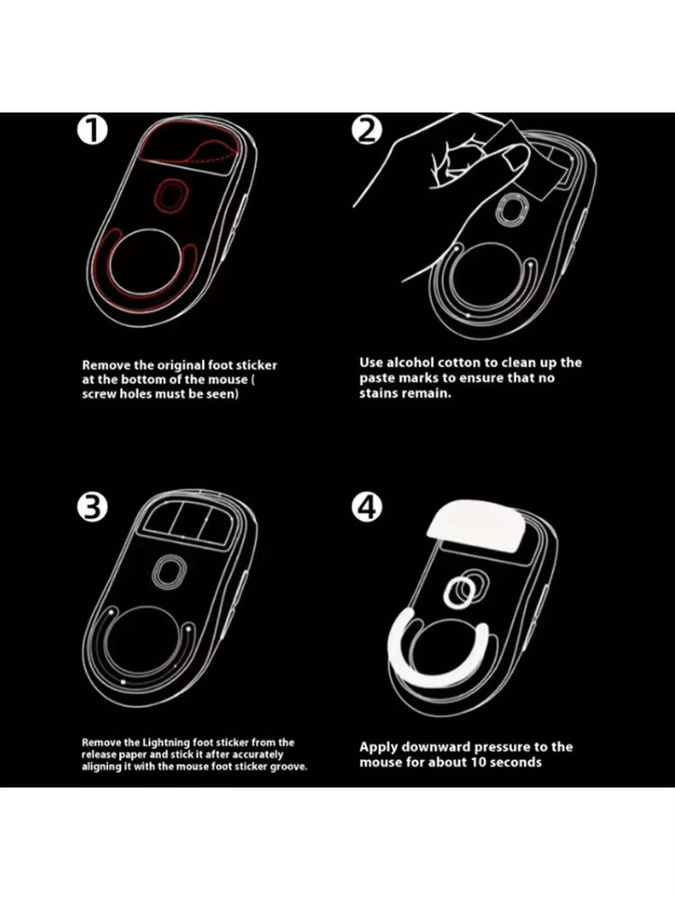 ①

Remove the original foot sticker at the bottom of the mouse ( screw holes must be seen)

②

Use alcohol cotton to clean up the paste marks to ensure that no stains remain.

③

Remove the Lightning foot sticker from the release paper and stick it after accurately aligning it with the mouse foot sticker groove.

④

Apply downward pressure to the mouse for about 10 seconds