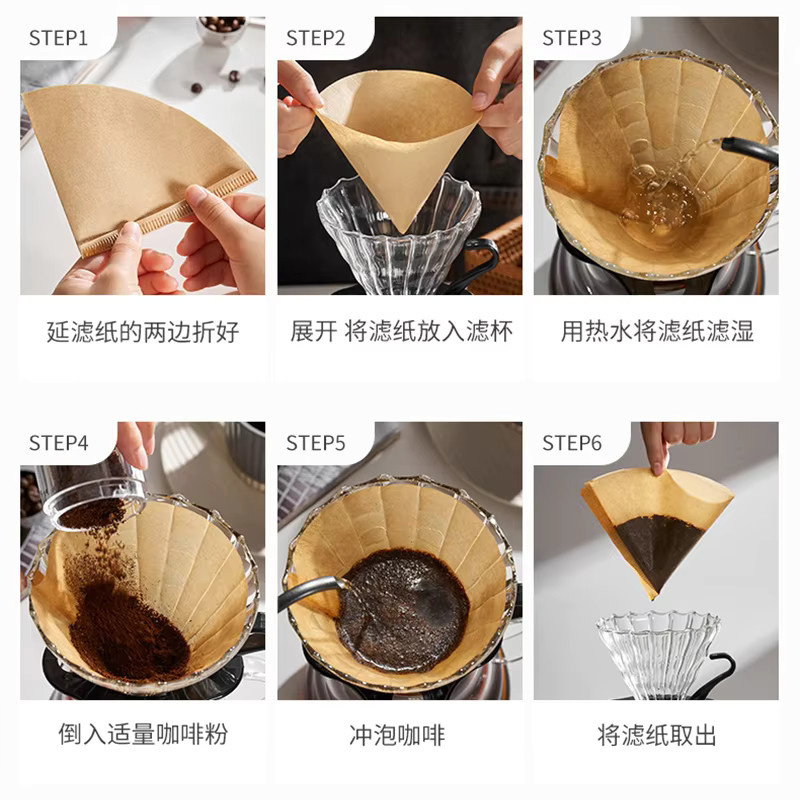 STEP1

延滤纸的两边折好

STEP2

展开 将滤纸放入滤杯

STEP3

用热水将滤纸滤湿

STEP4

倒入适量咖啡粉

STEP5

冲泡咖啡

STEP6

将滤纸取出