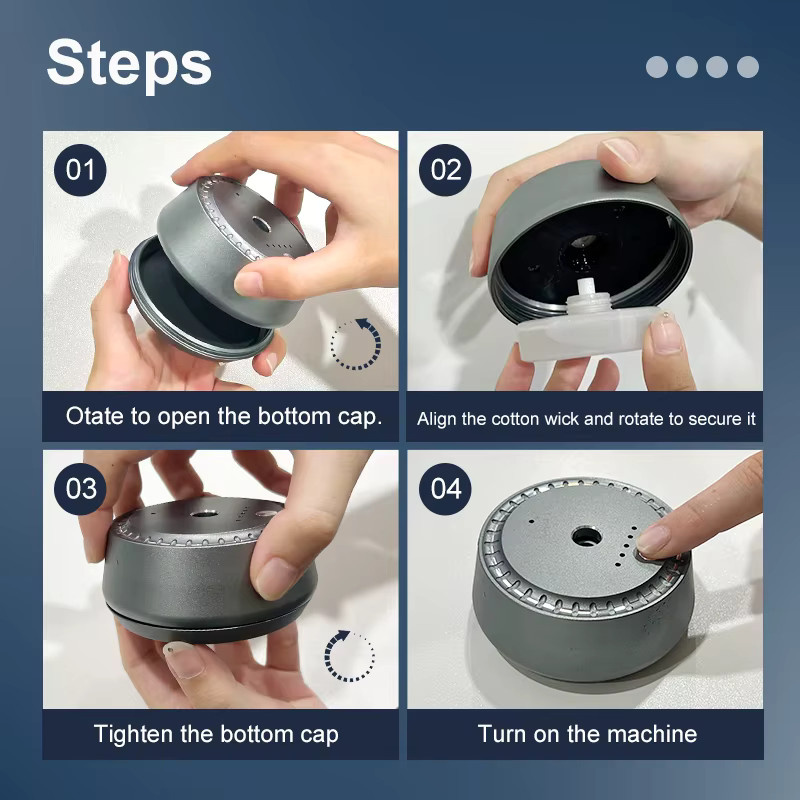 Steps

01

Otate to open the bottom cap.

02

Align the cotton wick and rotate to secure it

03

Tighten the bottom cap

04

Turn on the machine