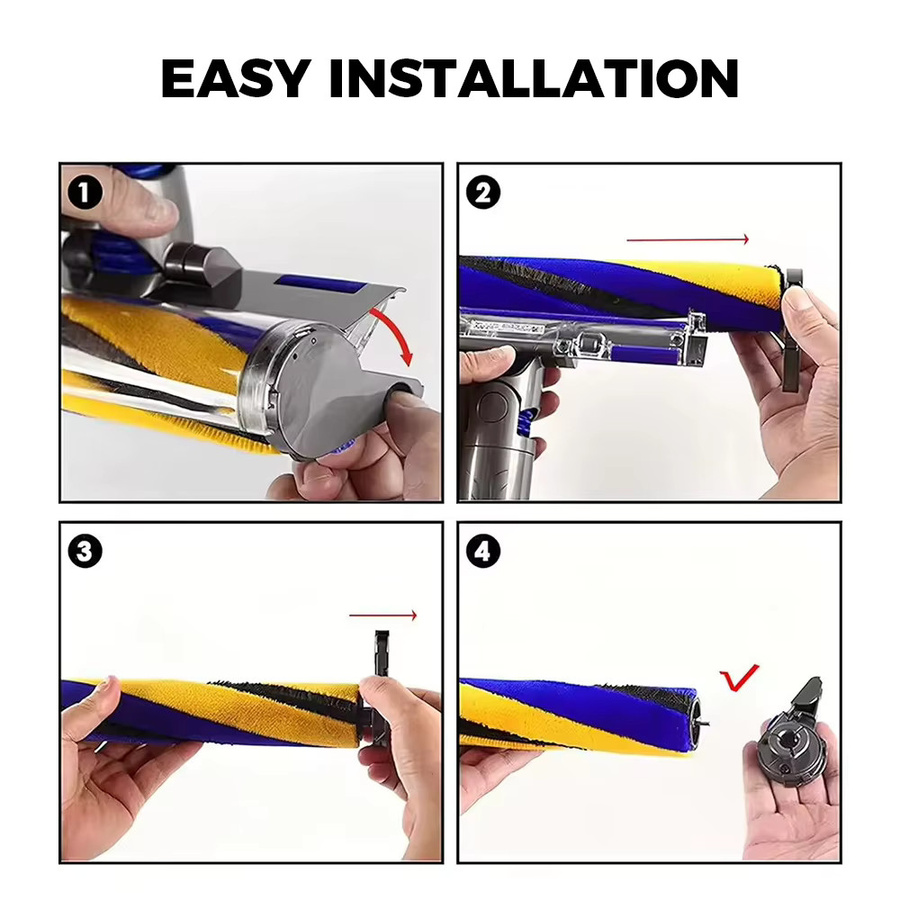 EASY INSTALLATION

1

2

3

4