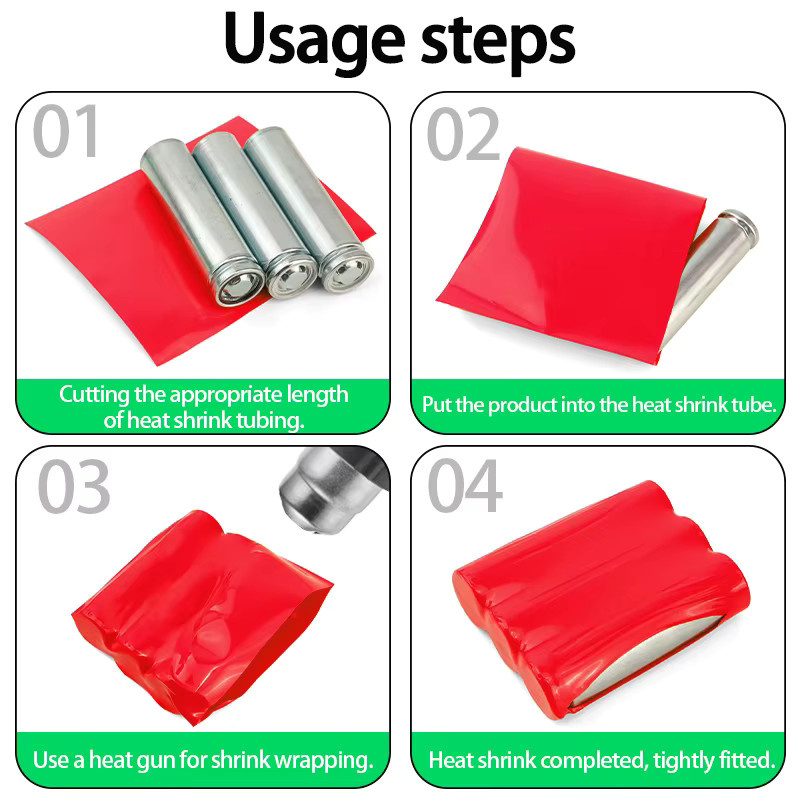 Usage steps

01

Cutting the appropriate length of heat shrink tubing.

02

Put the product into the heat shrink tube.

03

Use a heat gun for shrink wrapping.

04

Heat shrink completed, tightly fitted.