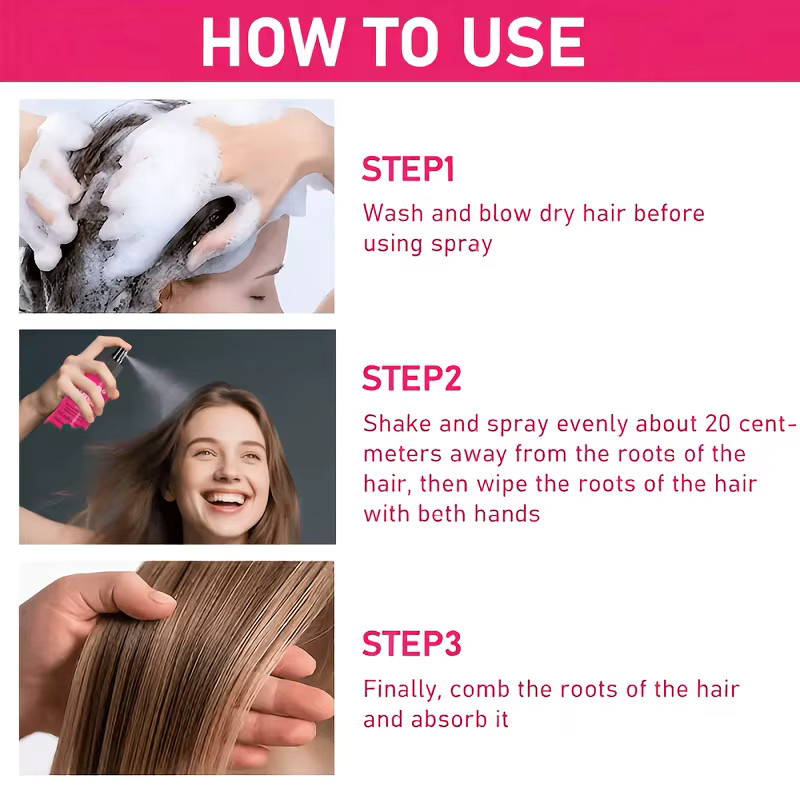 HOW TO USE

STEP1

Wash and blow dry hair before using spray

STEP2

Shake and spray evenly about 20 centmeters away from the roots of the hair, then wipe the roots of the hair with beth hands

STEP3

Finally, comb the roots of the hair and absorb it