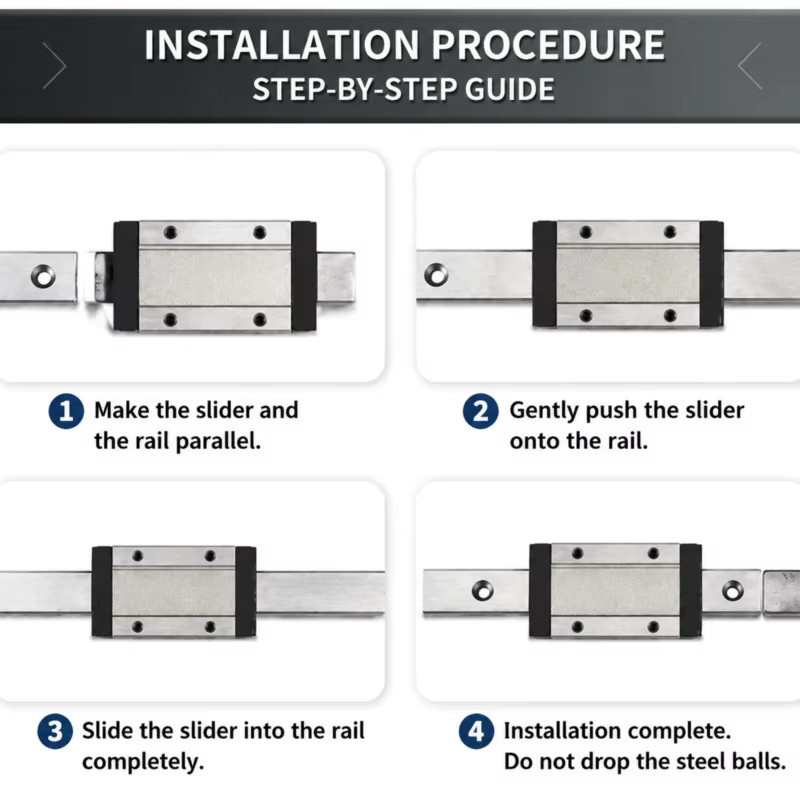 INSTALLATION PROCEDURE
STEP-BY-STEP GUIDE

1 Make the slider and the rail parallel.

2 Gently push the slider onto the rail.

3 Slide the slider into the rail completely.

4 Installation complete. Do not drop the steel balls.