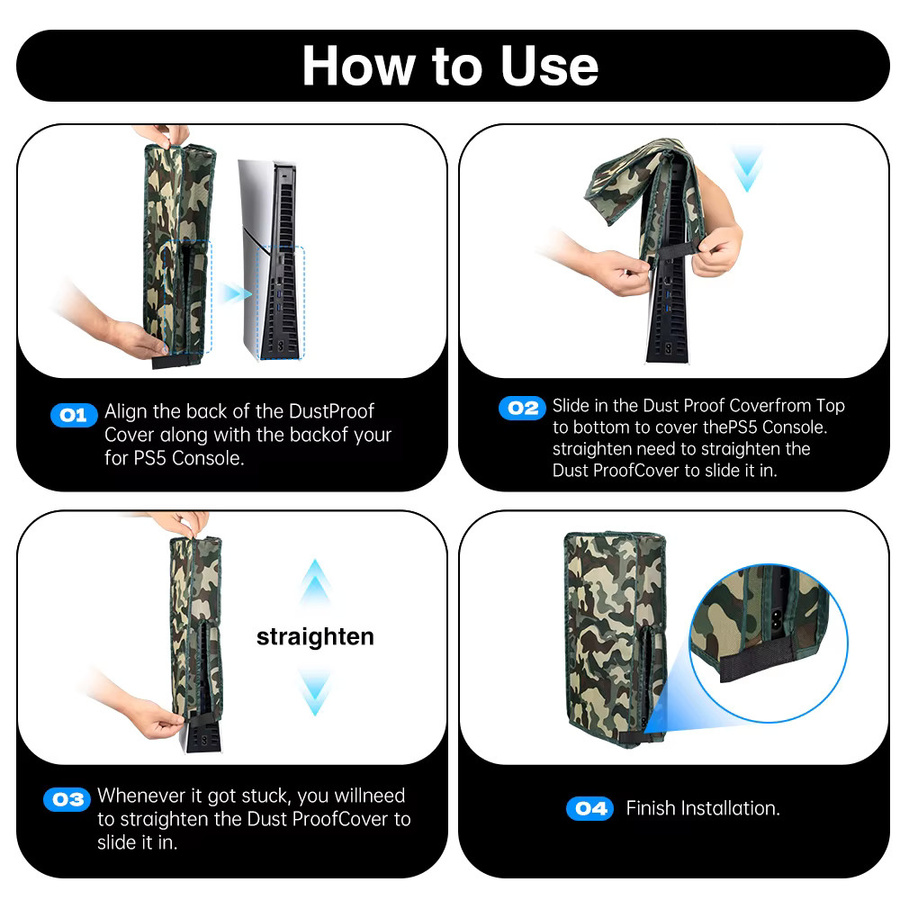 How to Use

01 Align the back of the DustProof Cover along with the backof your for PS5 Console.

02 Slide in the Dust Proof Coverfrom Top to bottom to cover thePS5 Console. straighten need to straighten the Dust ProofCover to slide it in.

straighten

03 Whenever it got stuck, you willneed to straighten the Dust ProofCover to slide it in.

04 Finish Installation.