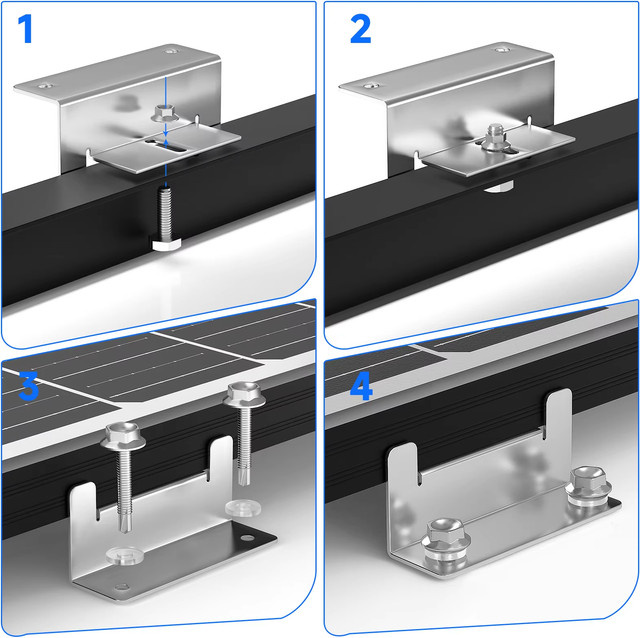 1

2

3

4