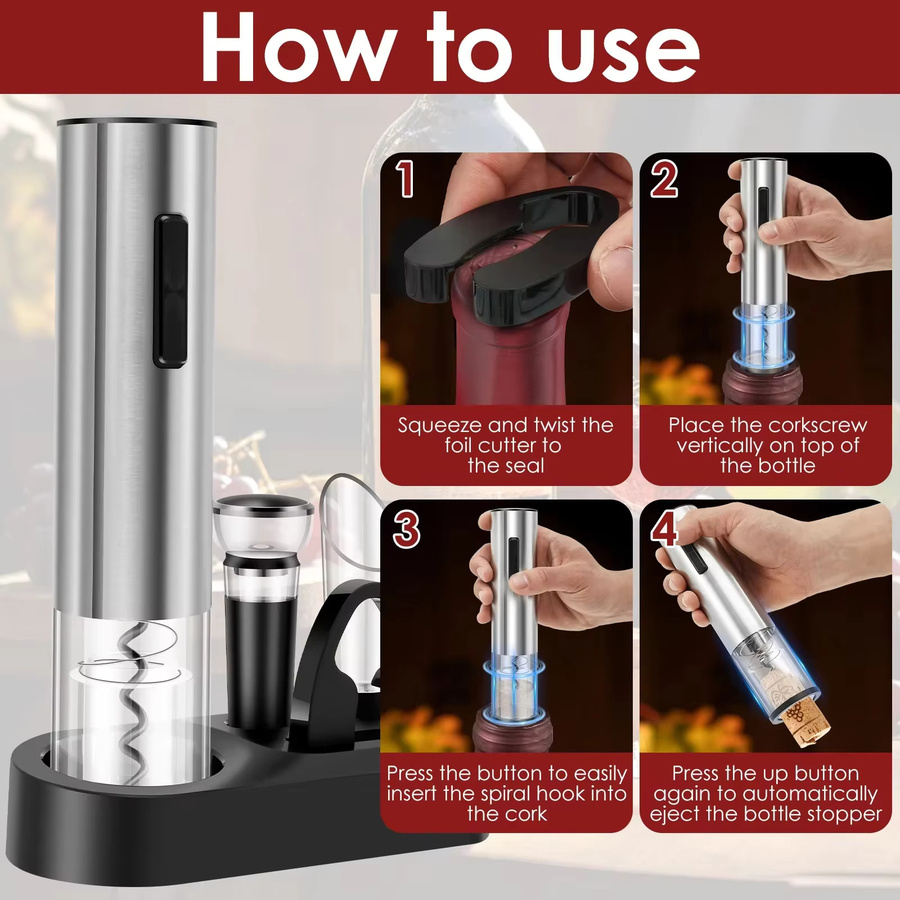 How to use

1

Squeeze and twist the foil cutter to the seal

2

Place the corkscrew vertically on top of the bottle

3

Press the button to easily insert the spiral hook into the cork

4

Press the up button again to automatically eject the bottle stopper