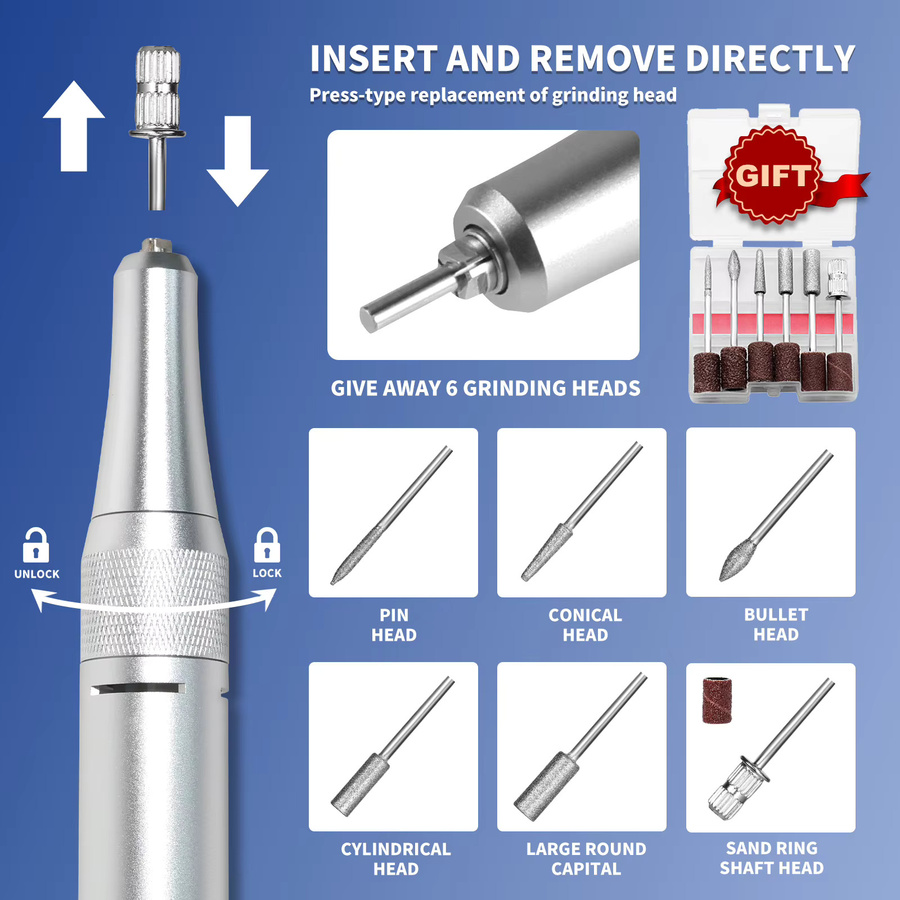 INSERT AND REMOVE DIRECTLY
Press-type replacement of grinding head

GIFT

GIVE AWAY 6 GRINDING HEADS

UNLOCK

LOCK

PIN HEAD

CONICAL HEAD

BULLET HEAD

CYLINDRICAL HEAD

LARGE ROUND CAPITAL

SAND RING SHAFT HEAD