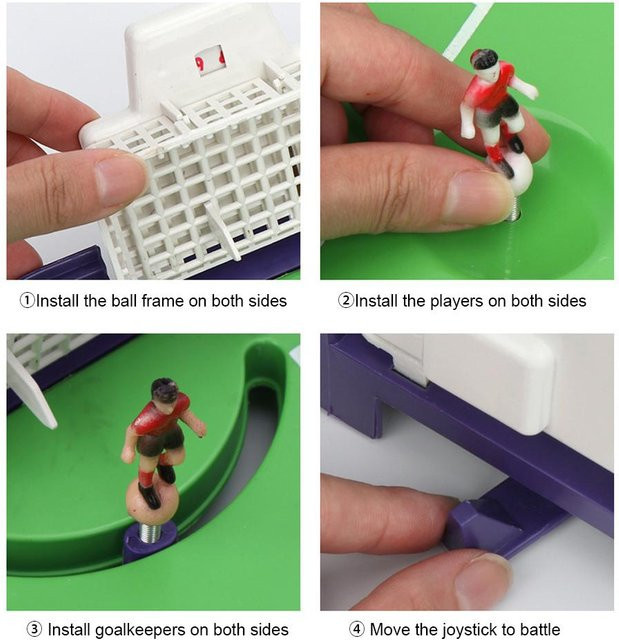 9

①Install the ball frame on both sides

②Install the players on both sides

③ Install goalkeepers on both sides

④ Move the joystick to battle