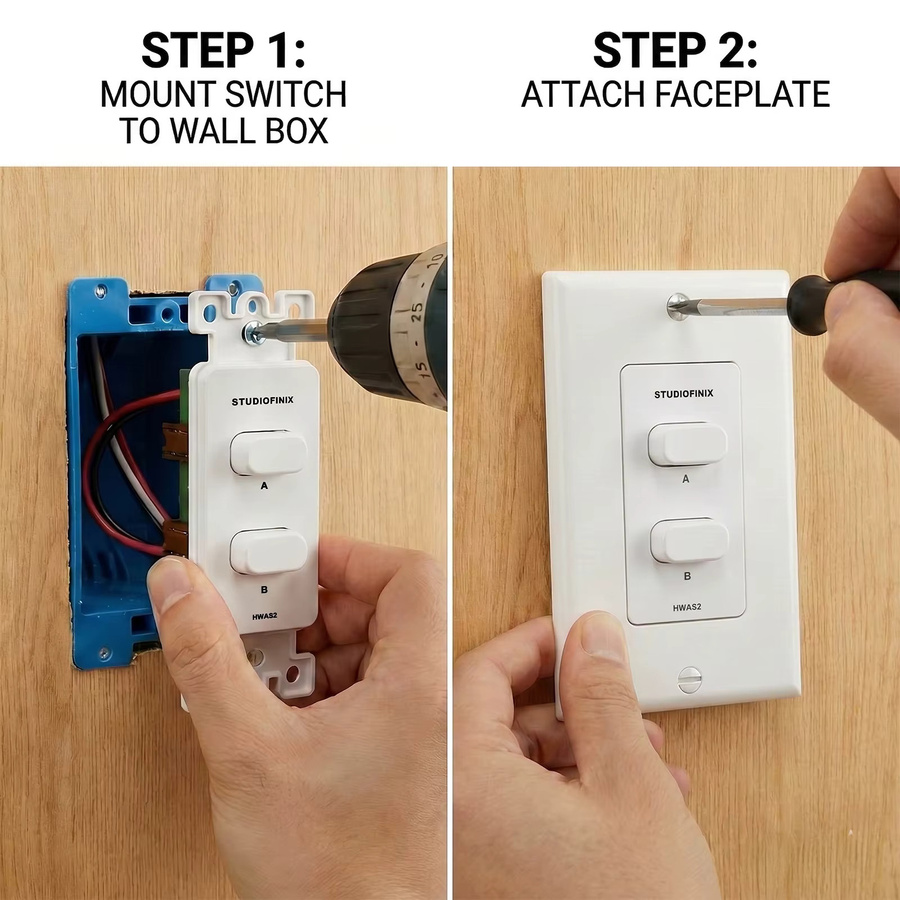 STEP 1:
MOUNT SWITCH TO WALL BOX

15 25 10

STUDIOFINIX

A

B

HWAS2

STEP 2:
ATTACH FACEPLATE

STUDIOFINIX

A

B

HWAS2