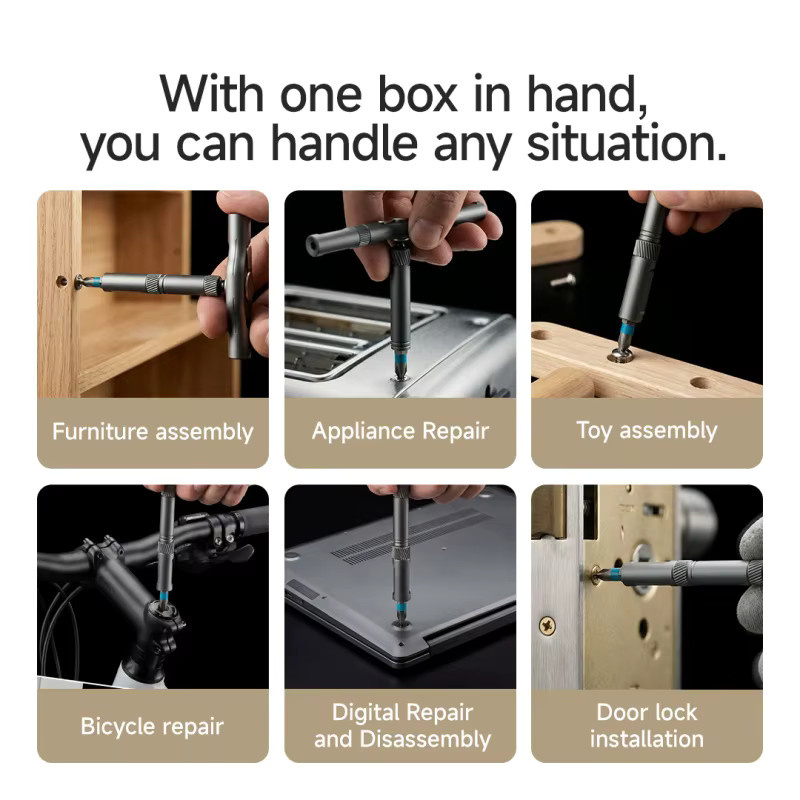 With one box in hand, you can handle any situation.

Furniture assembly

Appliance Repair

Toy assembly

Bicycle repair

Digital Repair and Disassembly

Door lock installation