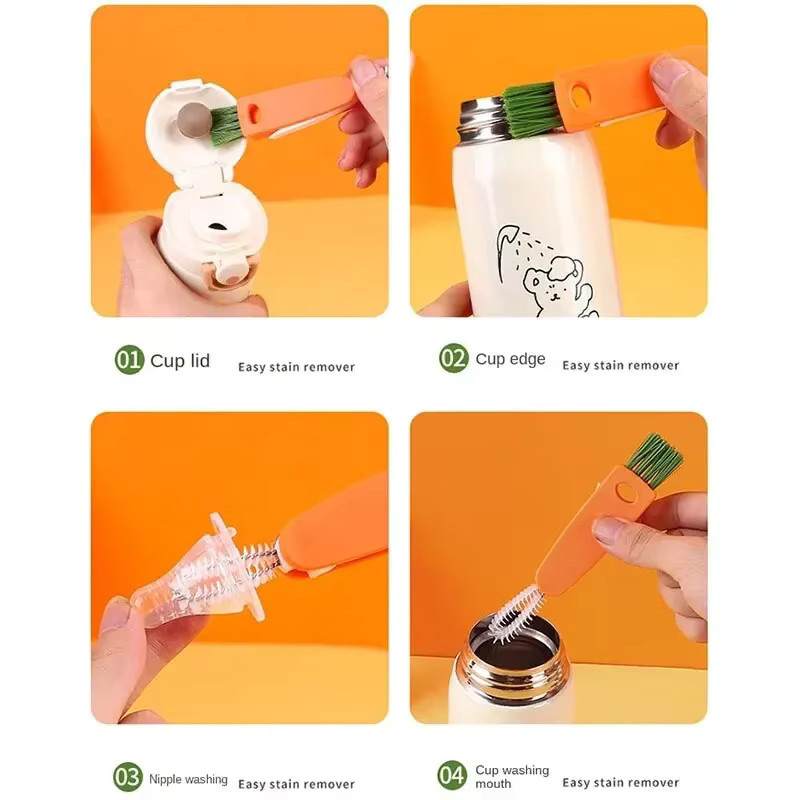 01 Cup lid Easy stain remover

02 Cup edge Easy stain remover

03 Nipple washing Easy stain remover

04 Cup washing mouth Easy stain remover