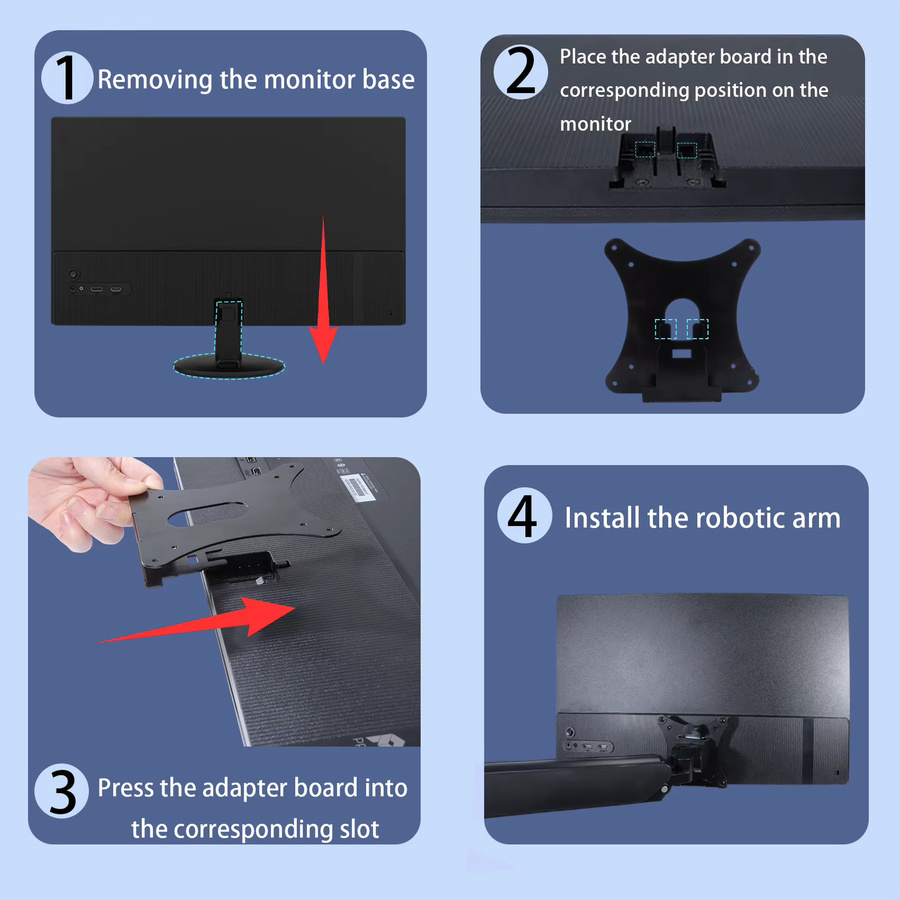 1 Removing the monitor base

2 Place the adapter board in the corresponding position on the monitor

3 Press the adapter board into the corresponding slot

4 Install the robotic arm