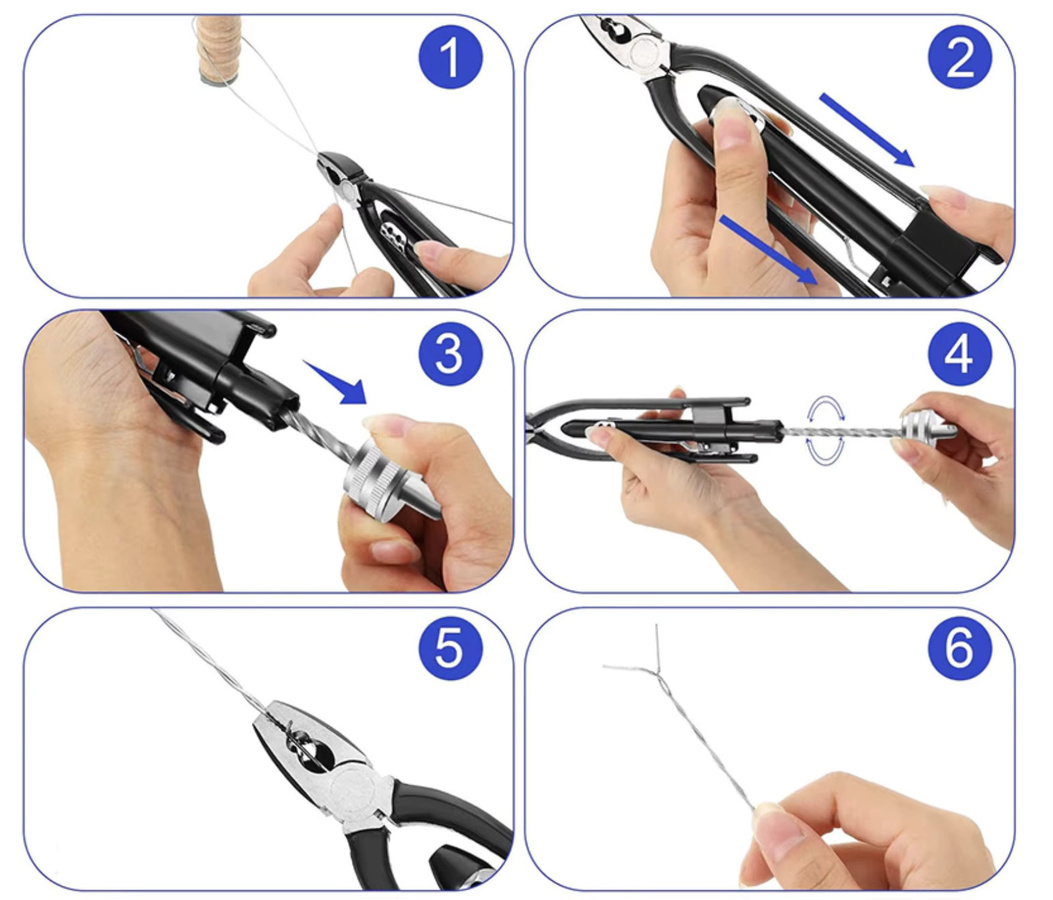 1

2

3

4

5

6