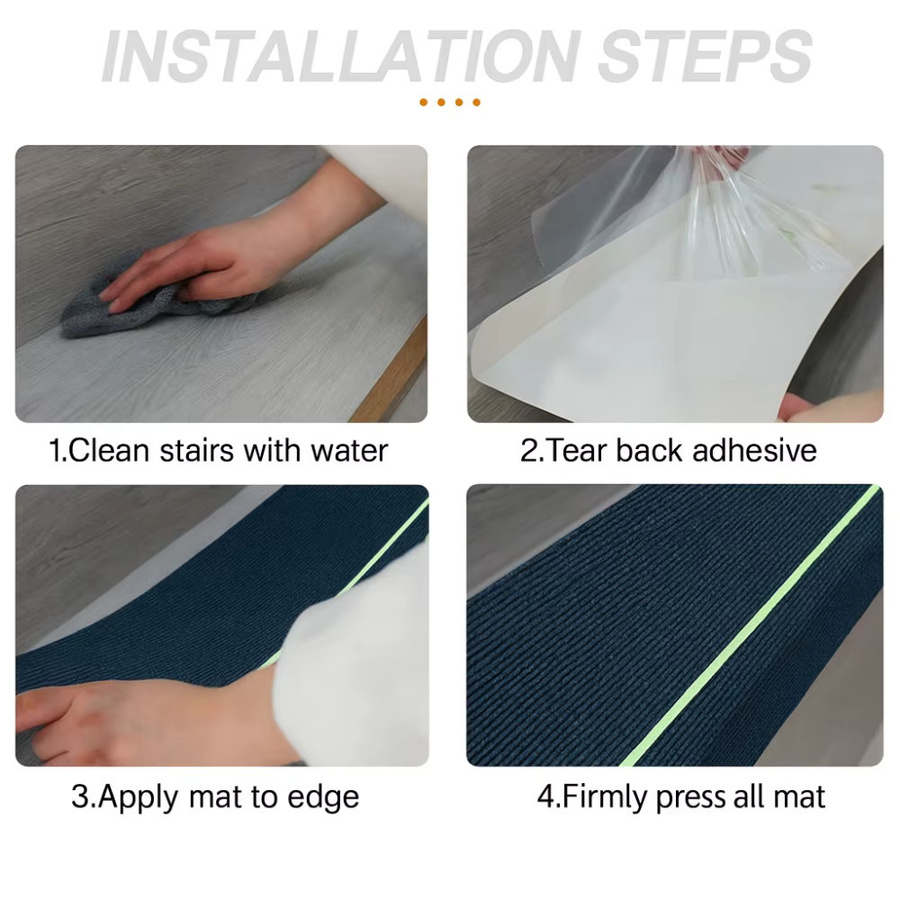 INSTALLATION STEPS

1.Clean stairs with water

2.Tear back adhesive

3.Apply mat to edge

4.Firmly press all mat