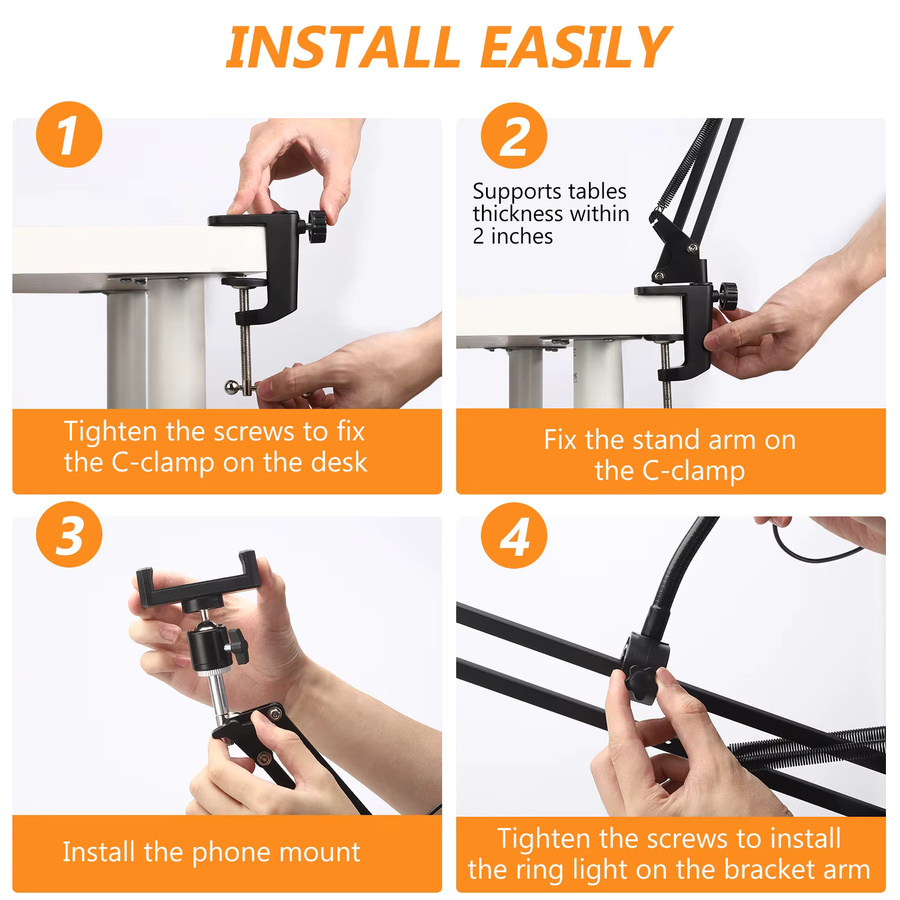 INSTALL EASILY

1

Tighten the screws to fix the C-clamp on the desk

2

Supports tables thickness within 2 inches

Fix the stand arm on the C-clamp

3

Install the phone mount

4

Tighten the screws to install the ring light on the bracket arm