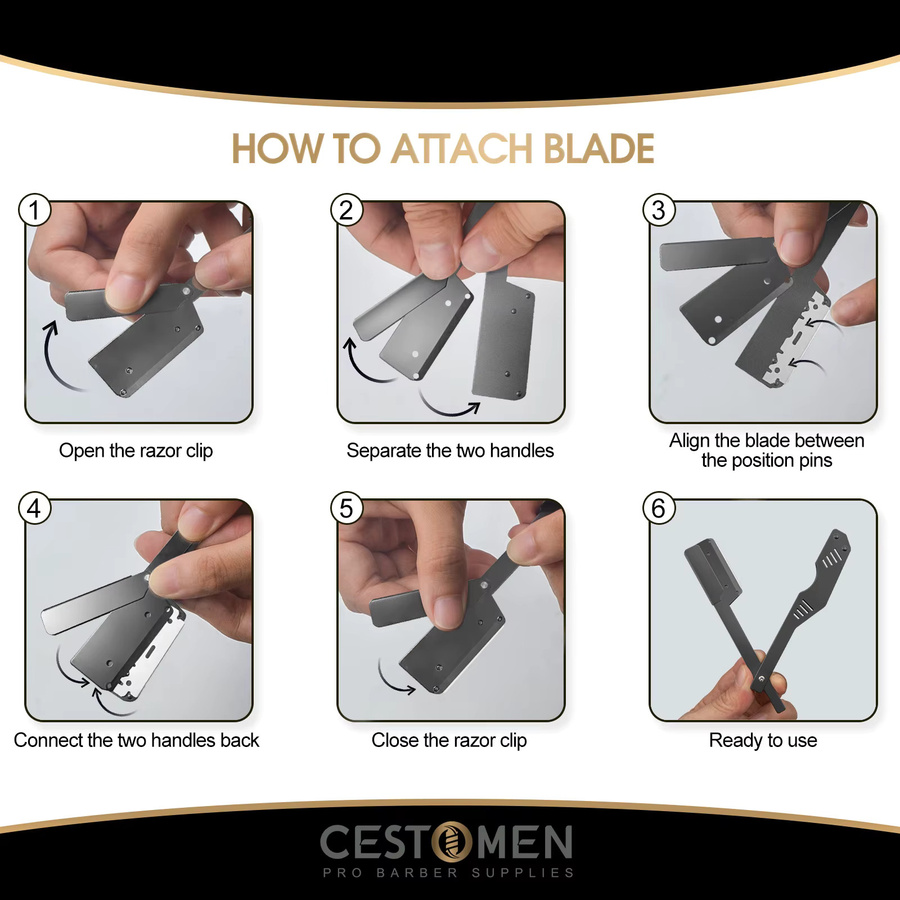 HOW TO ATTACH BLADE

1
Open the razor clip

2
Separate the two handles

3
Align the blade between the position pins

4
Connect the two handles back

5
Close the razor clip

6
Ready to use

CESTOMEN
PRO BARBER SUPPLIES