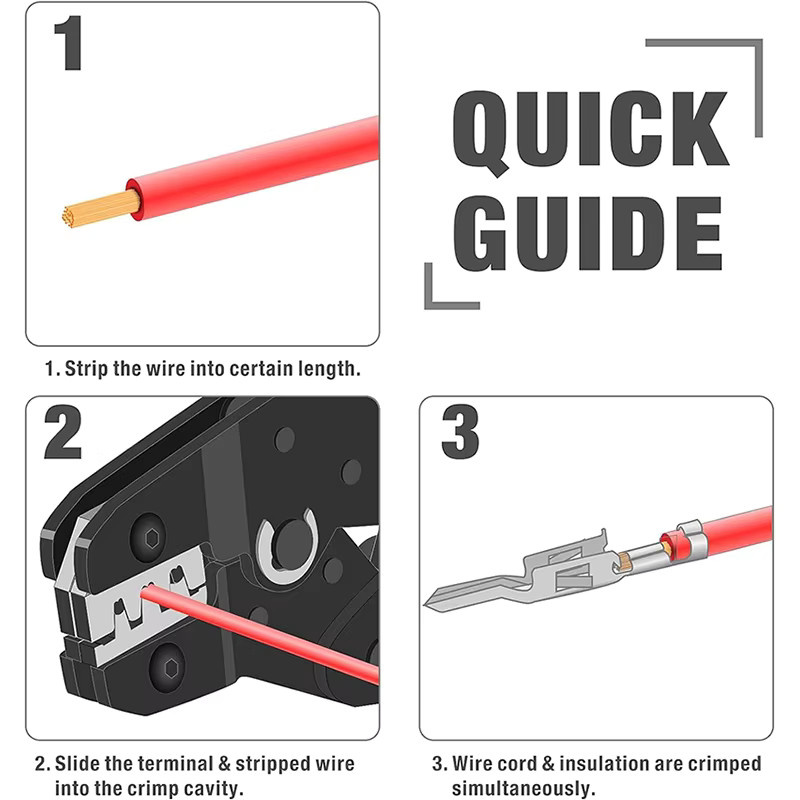 1

QUICK GUIDE

1. Strip the wire into certain length.

2

3

2. Slide the terminal & stripped wire into the crimp cavity.

3. Wire cord & insulation are crimped simultaneously.