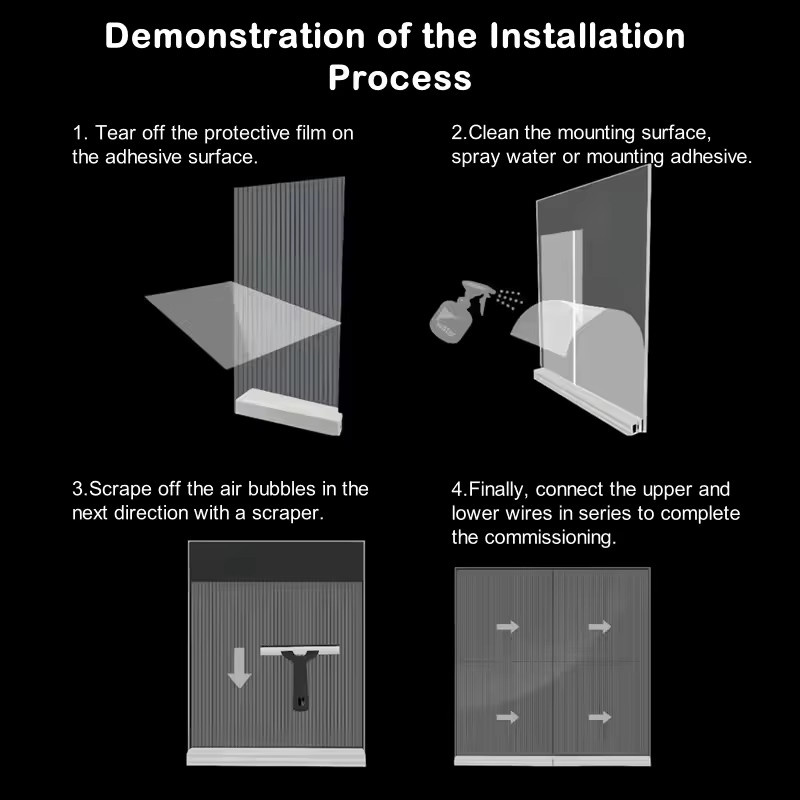 Demonstration of the Installation Process

1. Tear off the protective film on the adhesive surface.

2.Clean the mounting surface, spray water or mounting adhesive.

3.Scrape off the air bubbles in the next direction with a scraper.

4.Finally, connect the upper and lower wires in series to complete the commissioning.