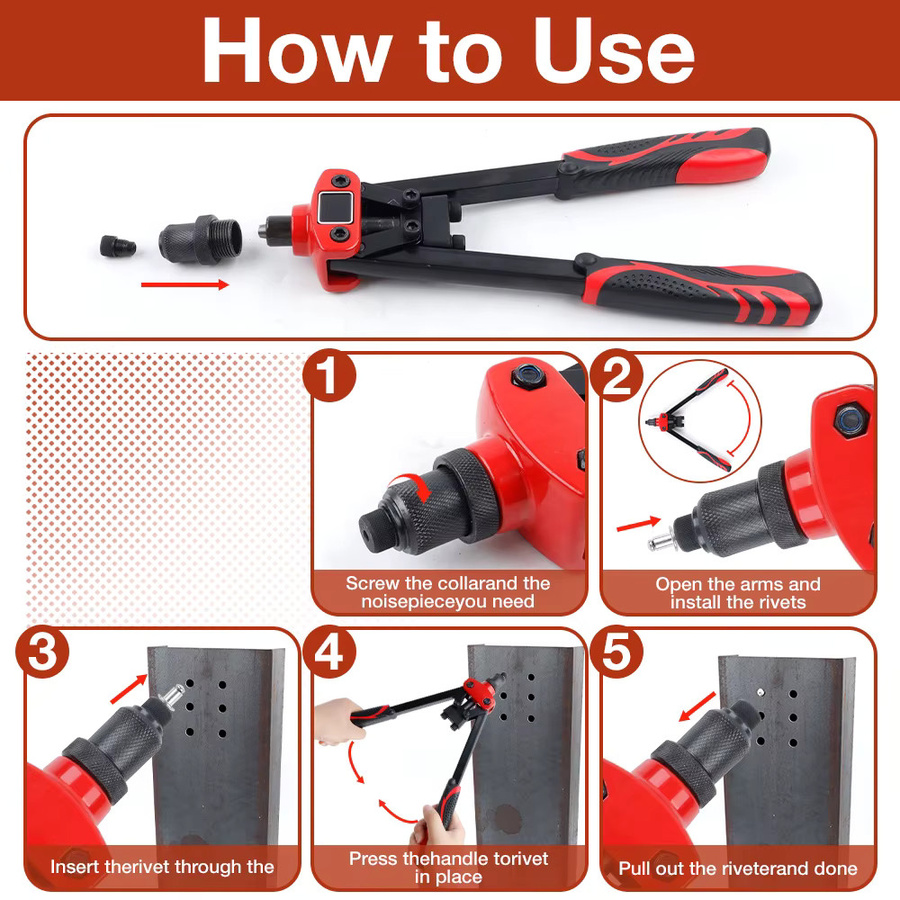 How to Use

1

Screw the collarand the noisepieceyou need

2

Open the arms and install the rivets

3

Insert therivet through the

4

Press thehandle torivet in place

5

Pull out the riveterand done