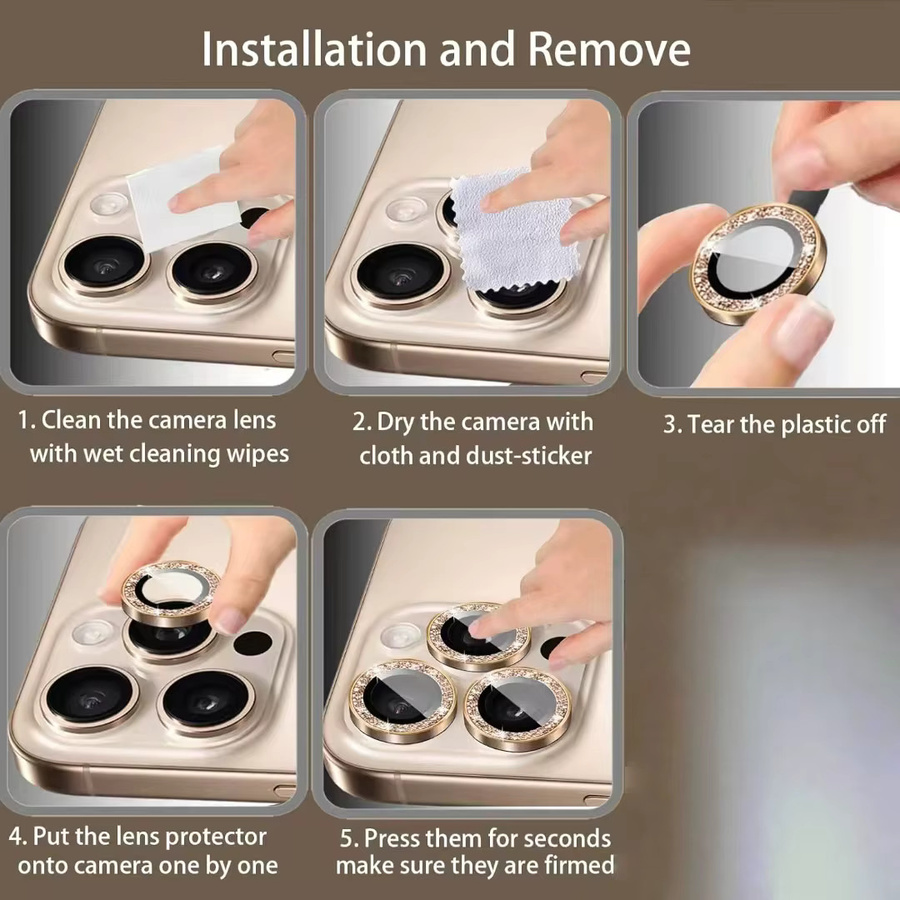 Installation and Remove

1. Clean the camera lens with wet cleaning wipes

2. Dry the camera with cloth and dust-sticker

3. Tear the plastic off

4. Put the lens protector onto camera one by one

5. Press them for seconds make sure they are firmed