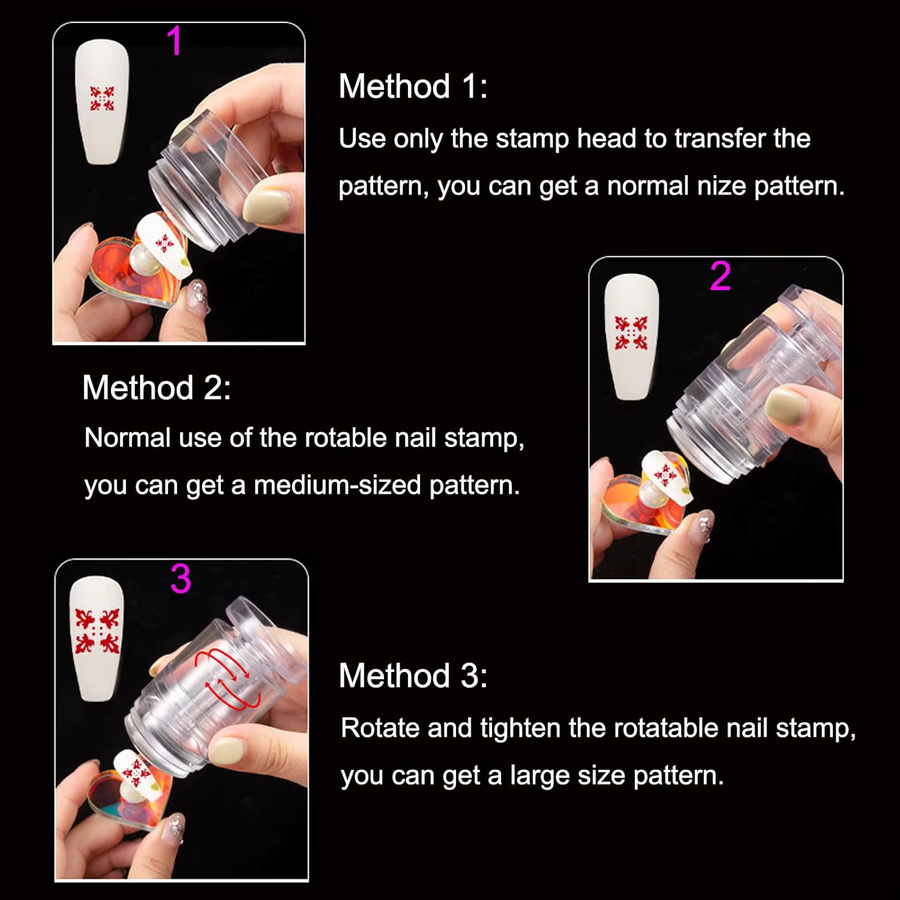 1

Method 1:
Use only the stamp head to transfer the pattern, you can get a normal nize pattern.

2

Method 2:
Normal use of the rotable nail stamp, you can get a medium-sized pattern.

3

Method 3:
Rotate and tighten the rotatable nail stamp, you can get a large size pattern.