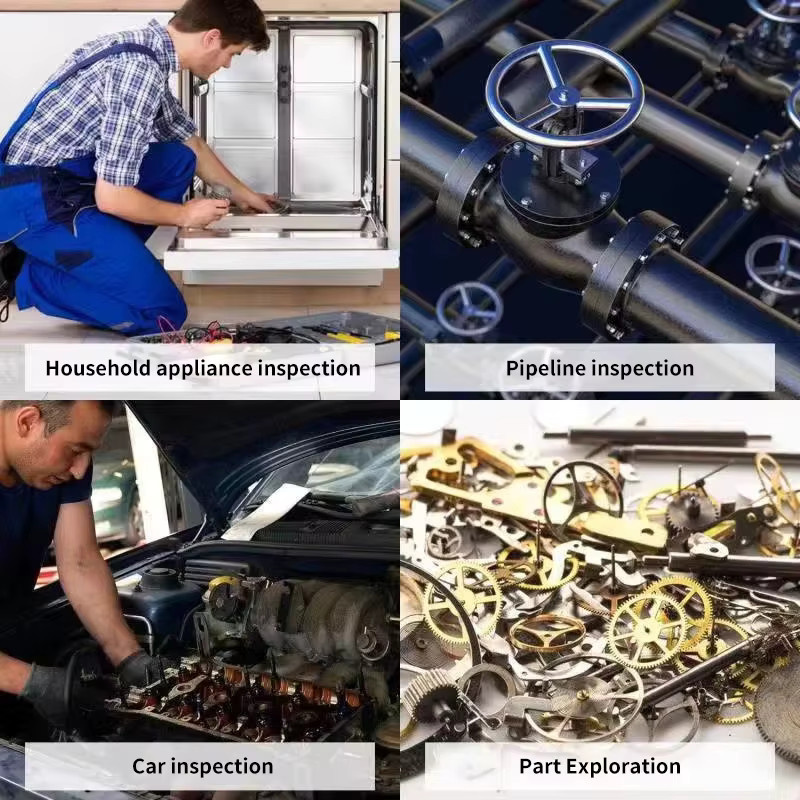 Household appliance inspection

Pipeline inspection

Car inspection

Part Exploration