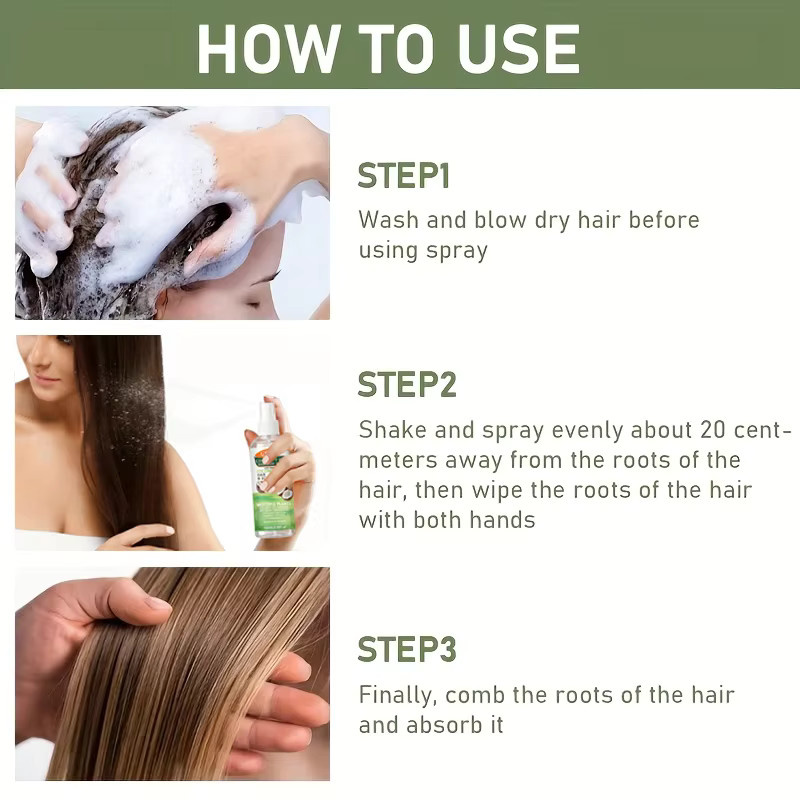 HOW TO USE

STEP1

Wash and blow dry hair before using spray

STEP2

Shake and spray evenly about 20 centmeters away from the roots of the hair, then wipe the roots of the hair with both hands

STEP3

Finally, comb the roots of the hair and absorb it