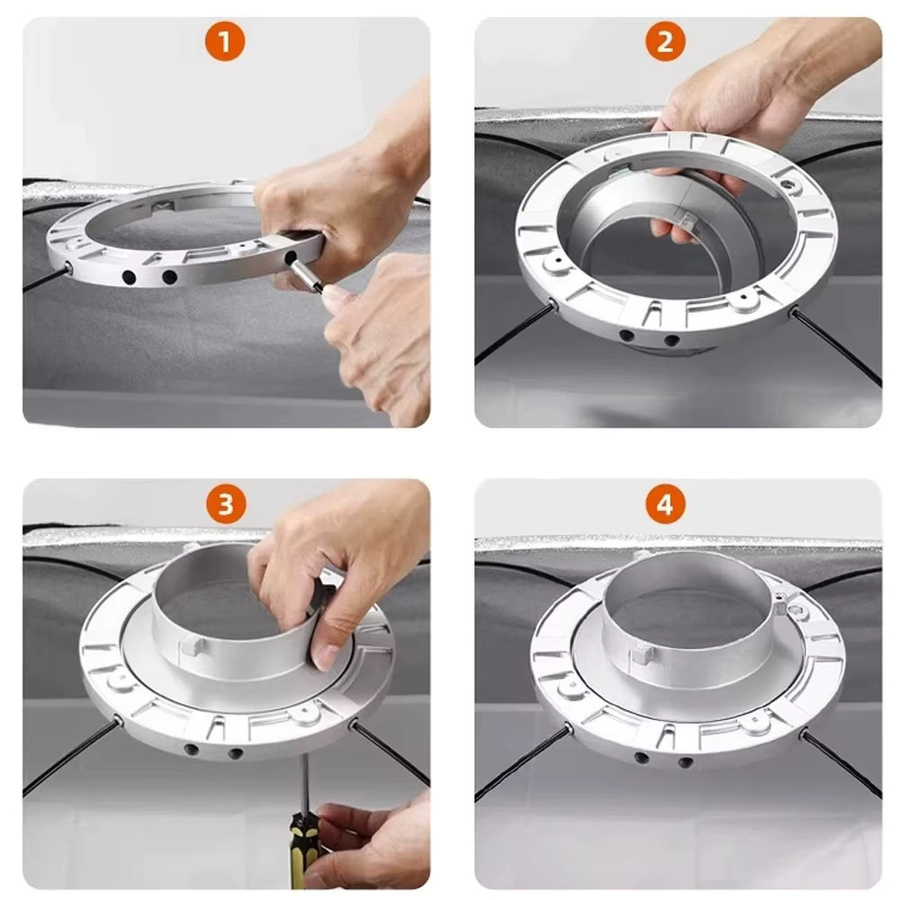 1

2

3

4