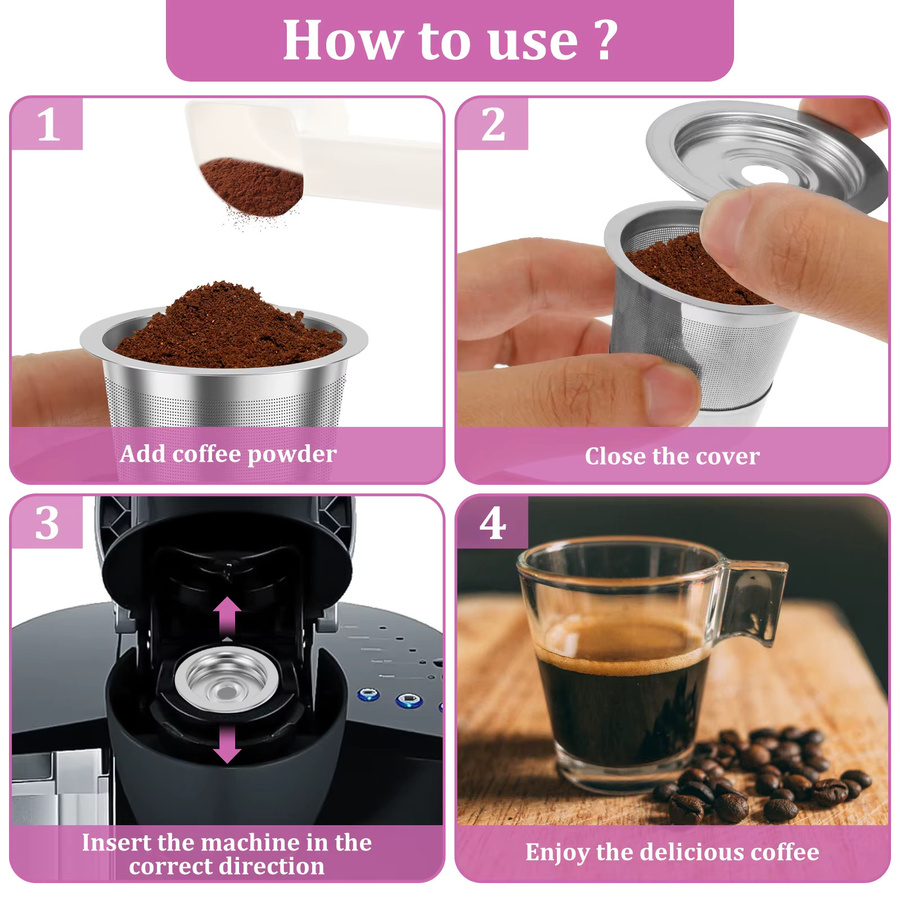 How to use ?

1

Add coffee powder

2

Close the cover

3

Insert the machine in the correct direction

4

Enjoy the delicious coffee