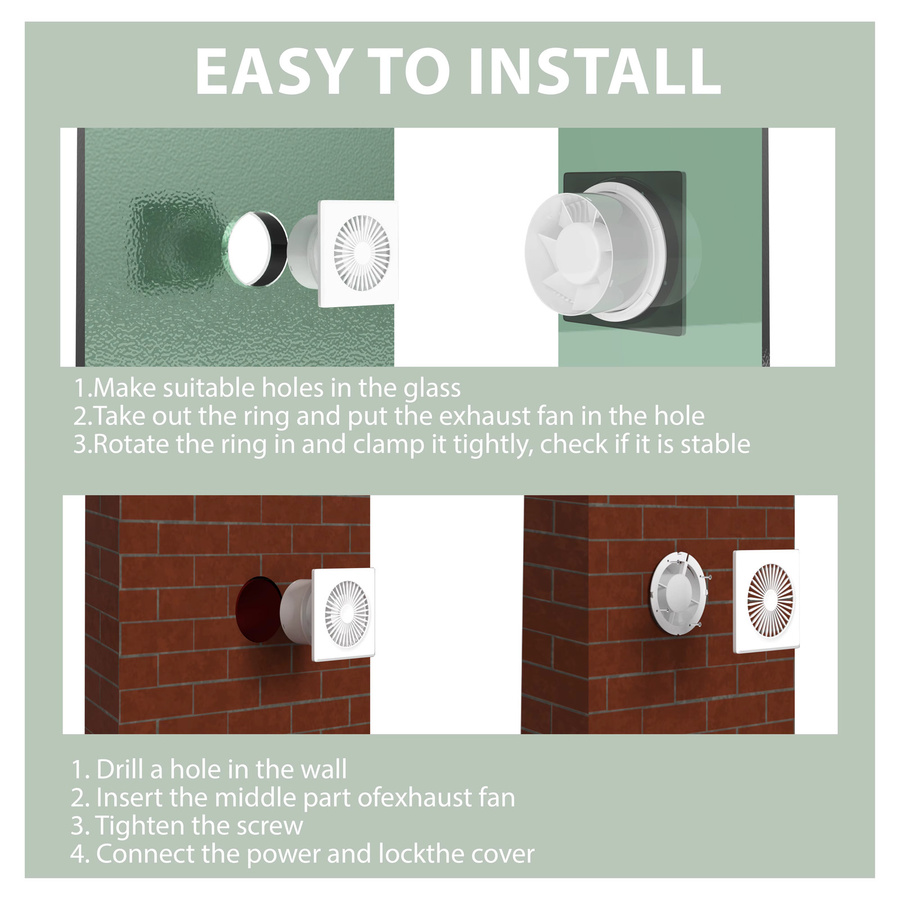 EASY TO INSTALL

1.Make suitable holes in the glass
2.Take out the ring and put the exhaust fan in the hole
3.Rotate the ring in and clamp it tightly, check if it is stable

1. Drill a hole in the wall
2. Insert the middle part ofexhaust fan
3. Tighten the screw
4. Connect the power and lockthe cover