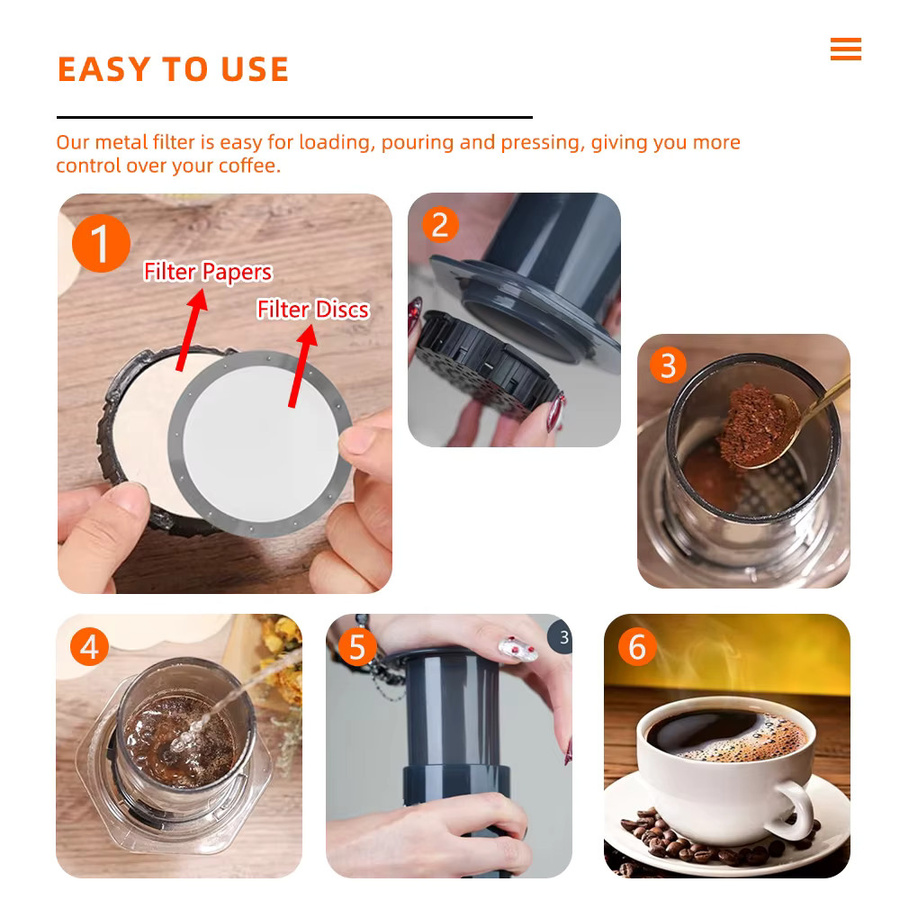 EASY TO USE

Our metal filter is easy for loading, pouring and pressing, giving you more control over your coffee.

1

Filter Papers

Filter Discs

2

3

4

5

3

6