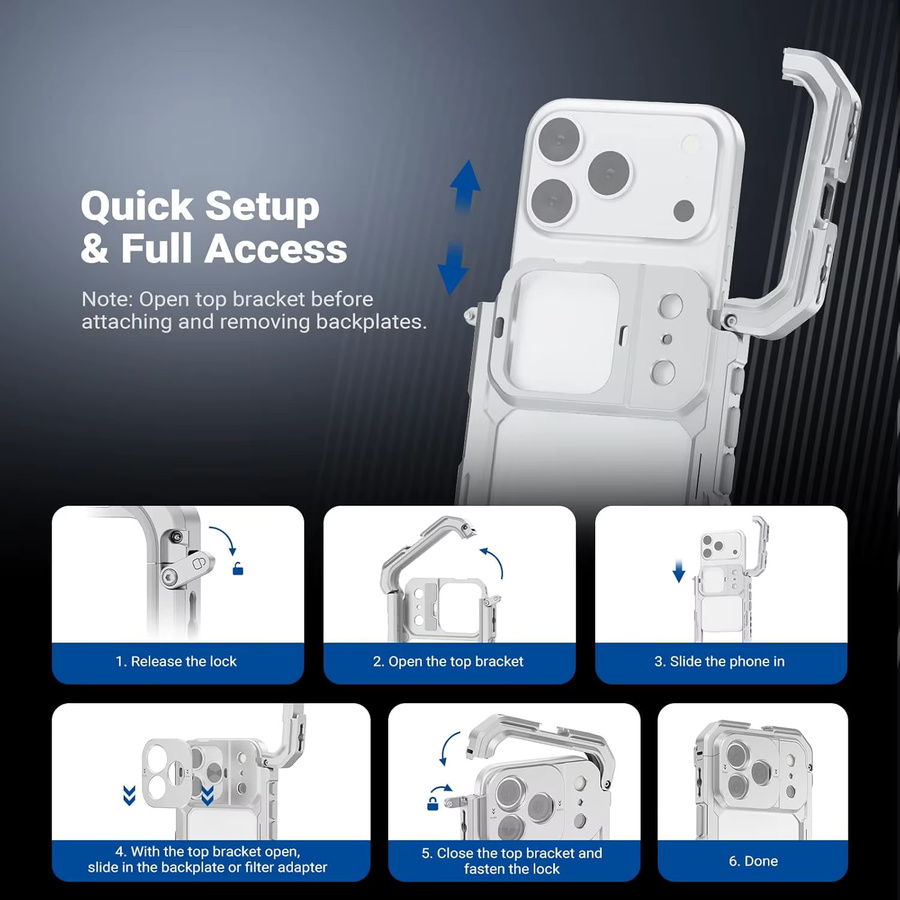 Quick Setup & Full Access

Note: Open top bracket before attaching and removing backplates.

1. Release the lock

2. Open the top bracket

3. Slide the phone in

4. With the top bracket open, slide in the backplate or filter adapter

5. Close the top bracket and fasten the lock

6. Done