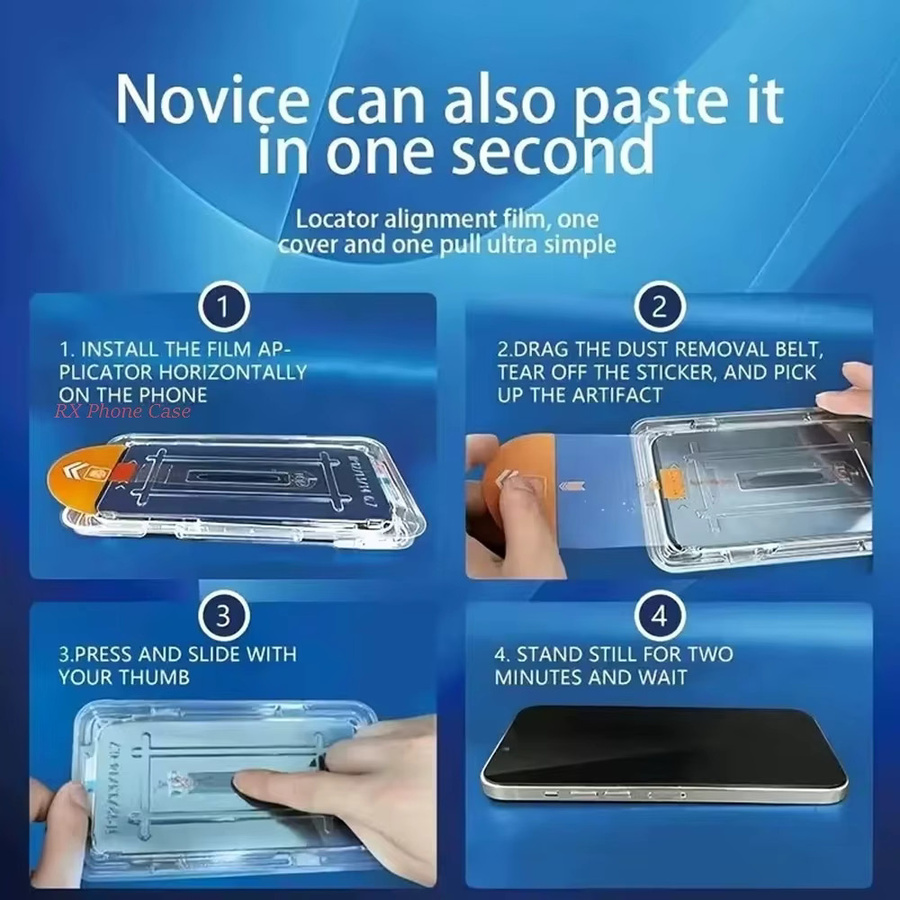 Novice can also paste it in one second

Locator alignment film, one cover and one pull ultra simple

1

1. INSTALL THE FILM APPLICATOR HORIZONTALLY ON THE PHONE

RX Phone Case

2

2.DRAG THE DUST REMOVAL BELT, TEAR OFF THE STICKER, AND PICK UP THE ARTIFACT

3

3.PRESS AND SLIDE WITH YOUR THUMB

4

4. STAND STILL FOR TWO MINUTES AND WAIT