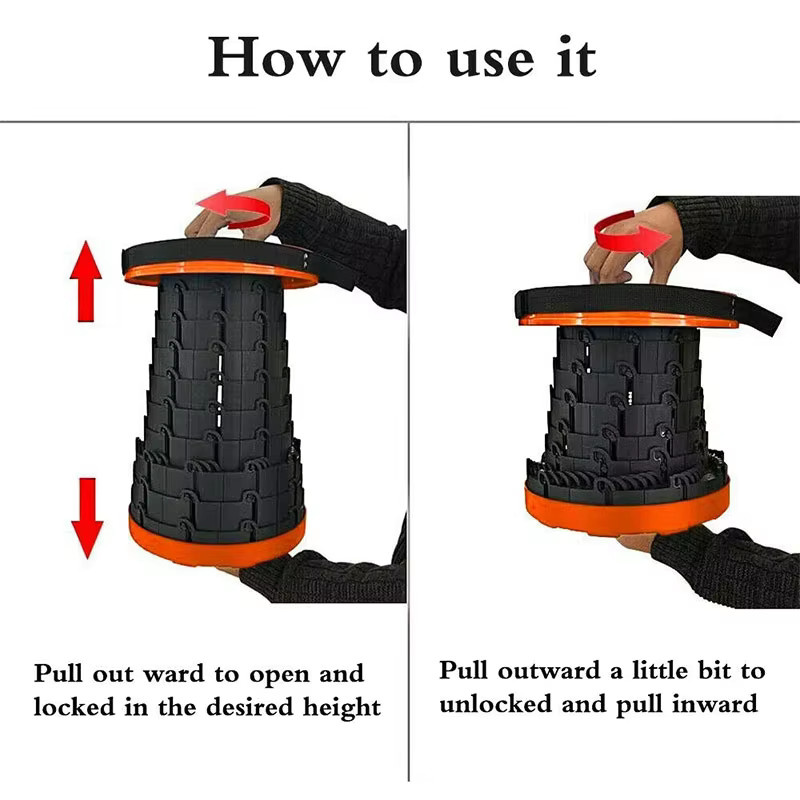 How to use it

Pull out ward to open and locked in the desired height

Pull outward a little bit to unlocked and pull inward