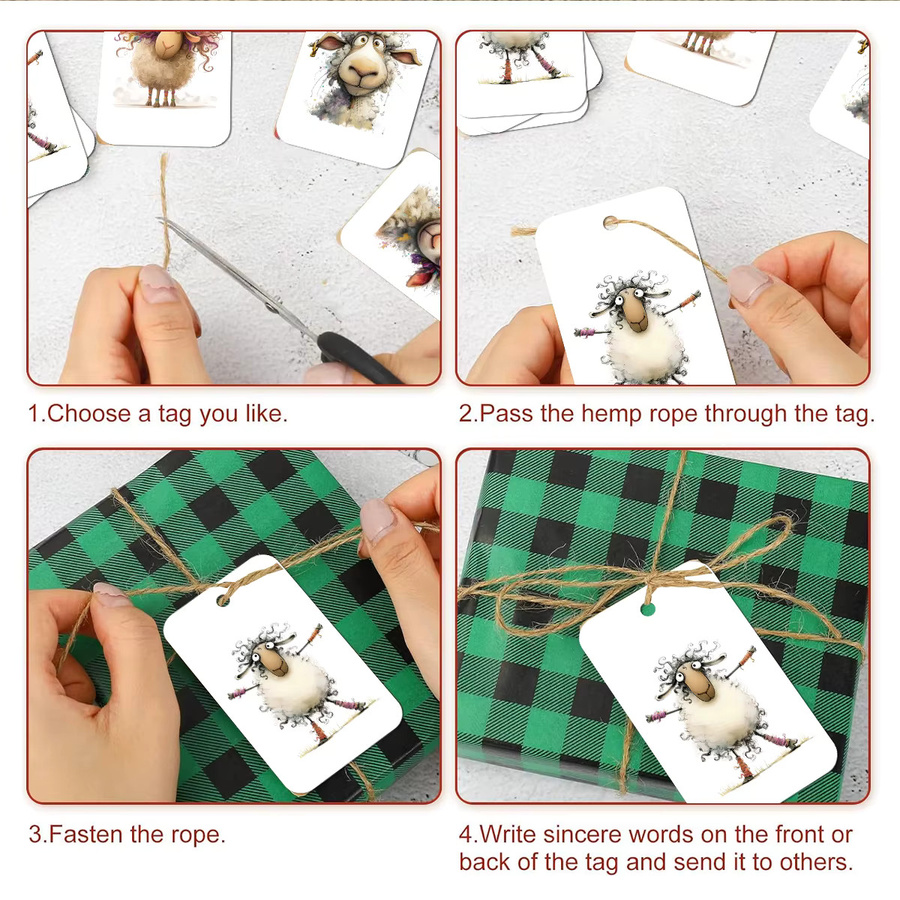 1.Choose a tag you like.

2.Pass the hemp rope through the tag.

3.Fasten the rope.

4.Write sincere words on the front or back of the tag and send it to others.