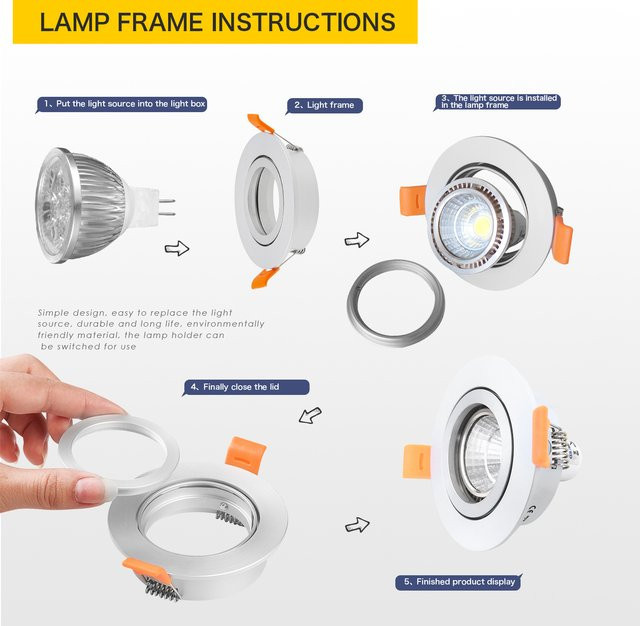 LAMP FRAME INSTRUCTIONS

1、Put the light source into the light box

2、Light frame

3、The light source is installed in the lamp frame

Simple design, easy to replace the light source, durable and long life, environmentally friendly material, the lamp holder can be switched for use

4、Finally close the lid

5、Finished product display