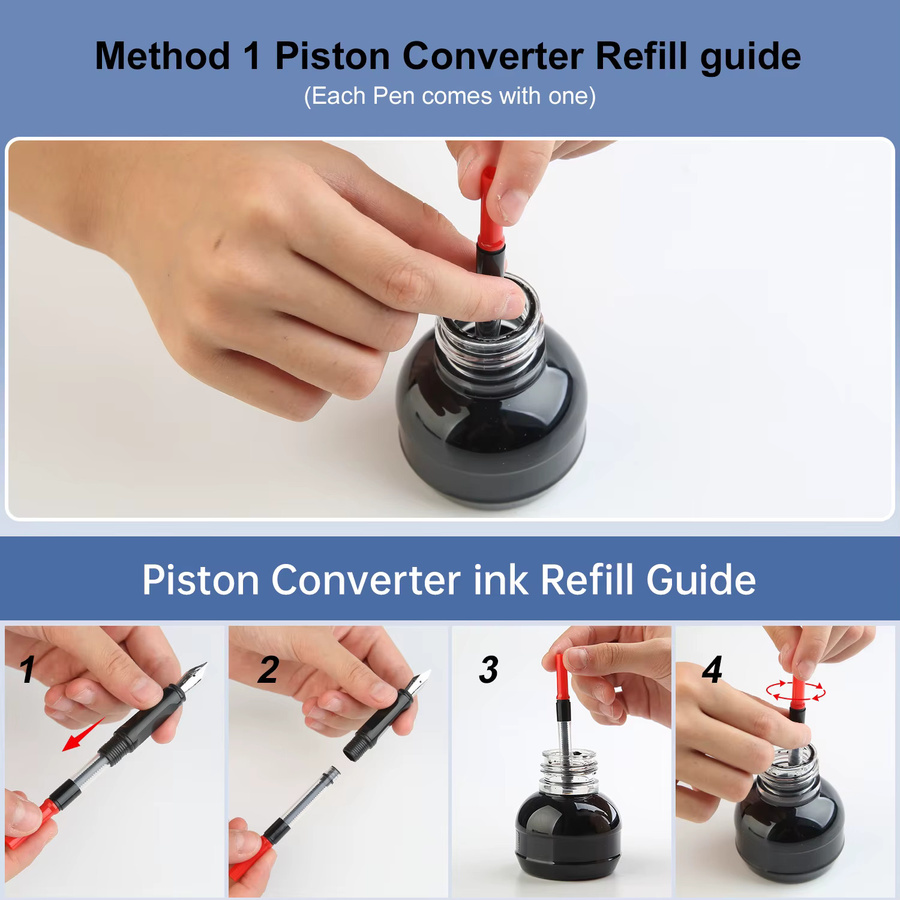 Method 1 Piston Converter Refill guide
(Each Pen comes with one)

Piston Converter ink Refill Guide

1

2

3

4