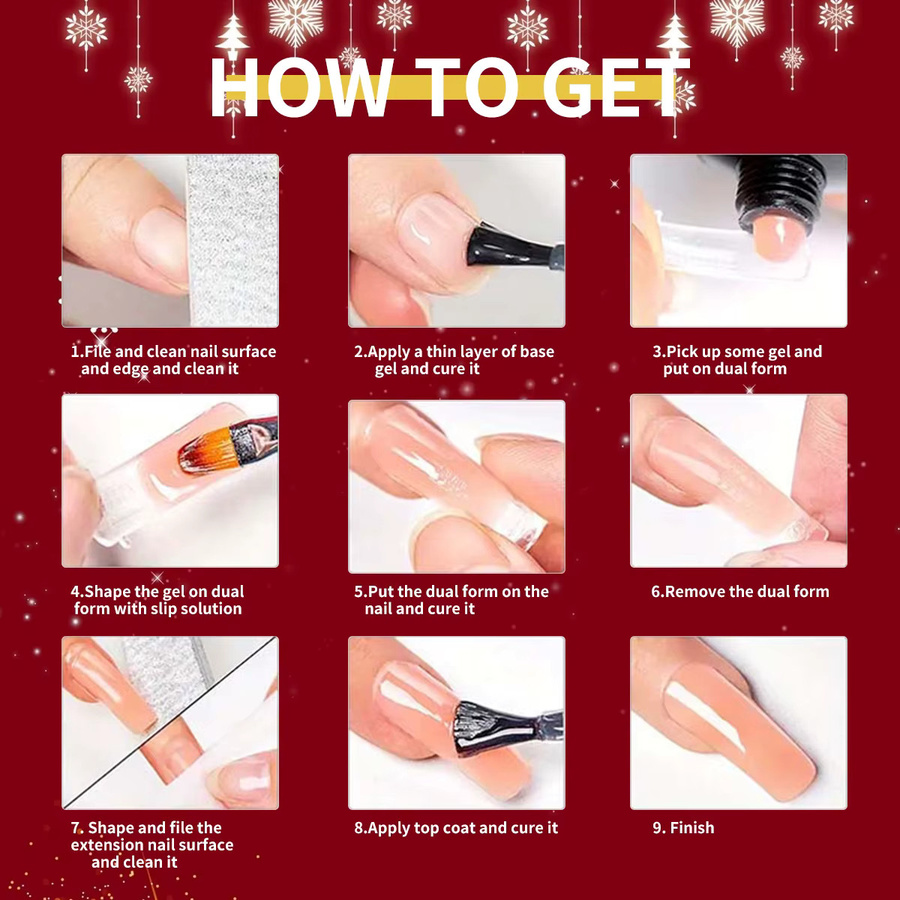 HOW TO GET

1.File and clean nail surface and edge and clean it

2.Apply a thin layer of base gel and cure it

3.Pick up some gel and put on dual form

4.Shape the gel on dual form with slip solution

5.Put the dual form on the nail and cure it

6.Remove the dual form

7. Shape and file the extension nail surface and clean it

8.Apply top coat and cure it

9. Finish