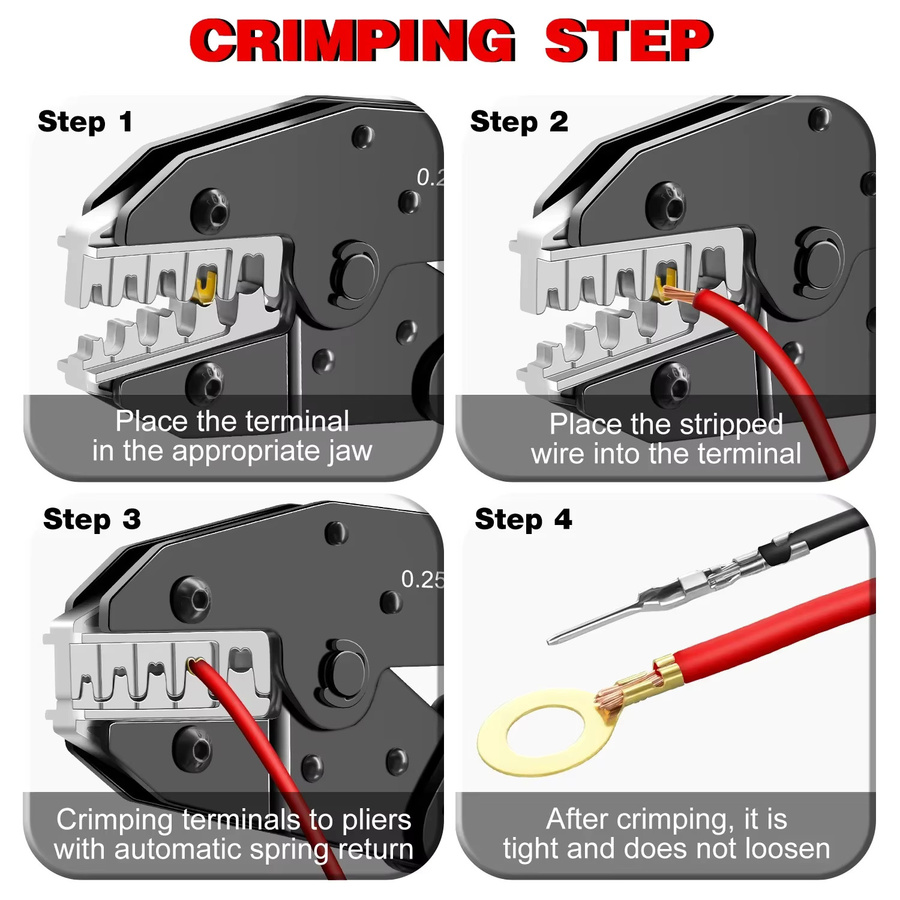 CRIMPING STEP

Step 1

0.2

Place the terminal in the appropriate jaw

Step 2

Place the stripped wire into the terminal

Step 3

0.25

Crimping terminals to pliers with automatic spring return

Step 4

After crimping, it is tight and does not loosen