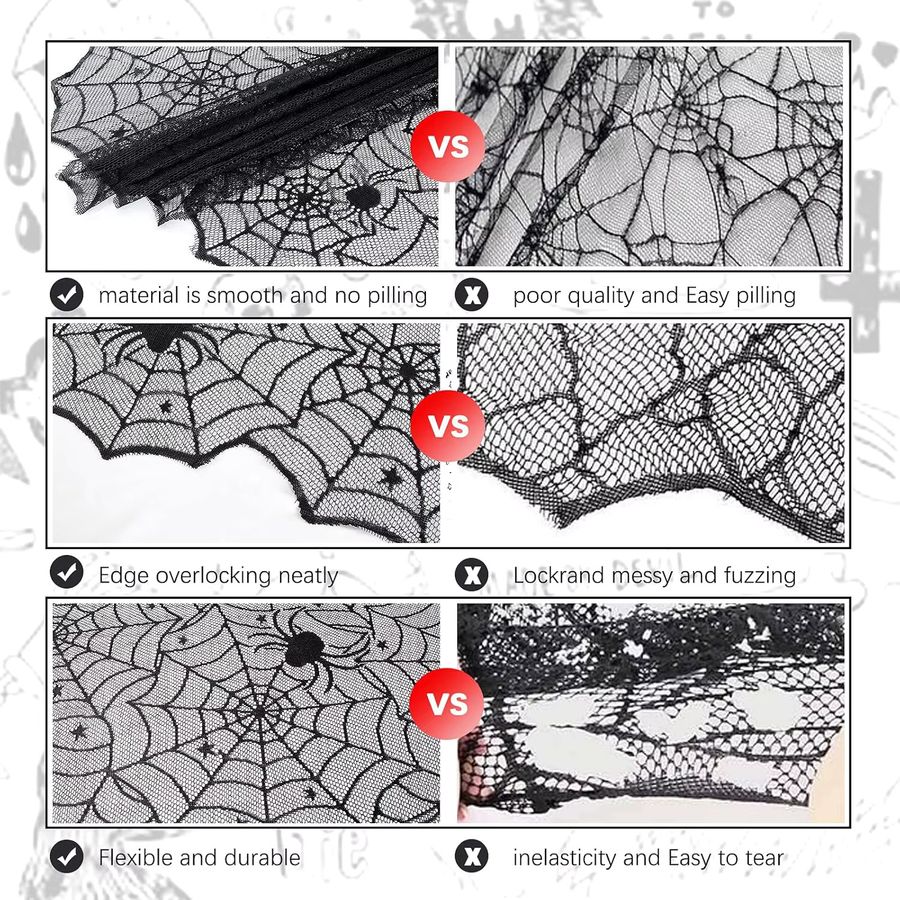 VS

material is smooth and no pilling

poor quality and Easy pilling

VS

Edge overlocking neatly

Lockrand messy and fuzzing

VS

Flexible and durable

inelasticity and Easy to tear