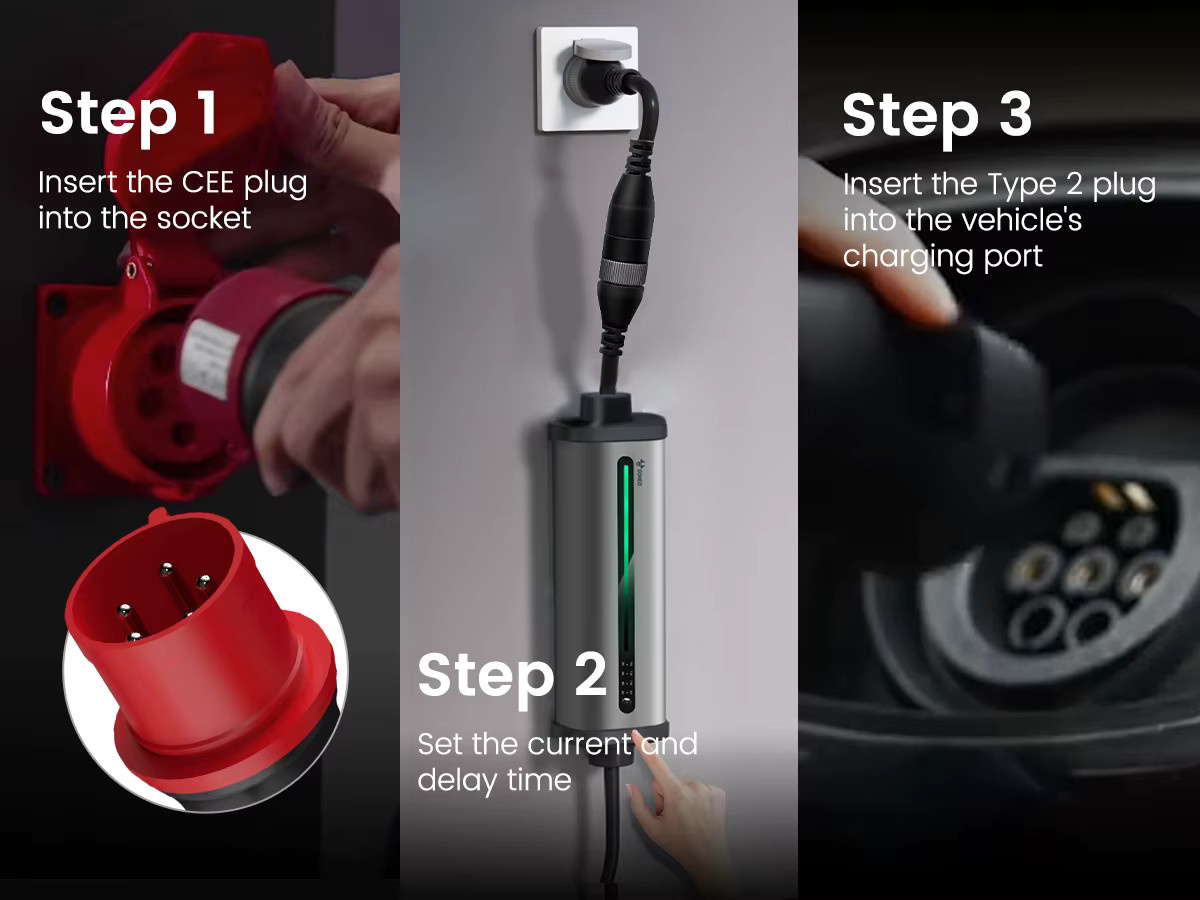 Step 1
Insert the CEE plug into the socket

Step 2
Set the current and delay time

Step 3
Insert the Type 2 plug into the vehicle's charging port