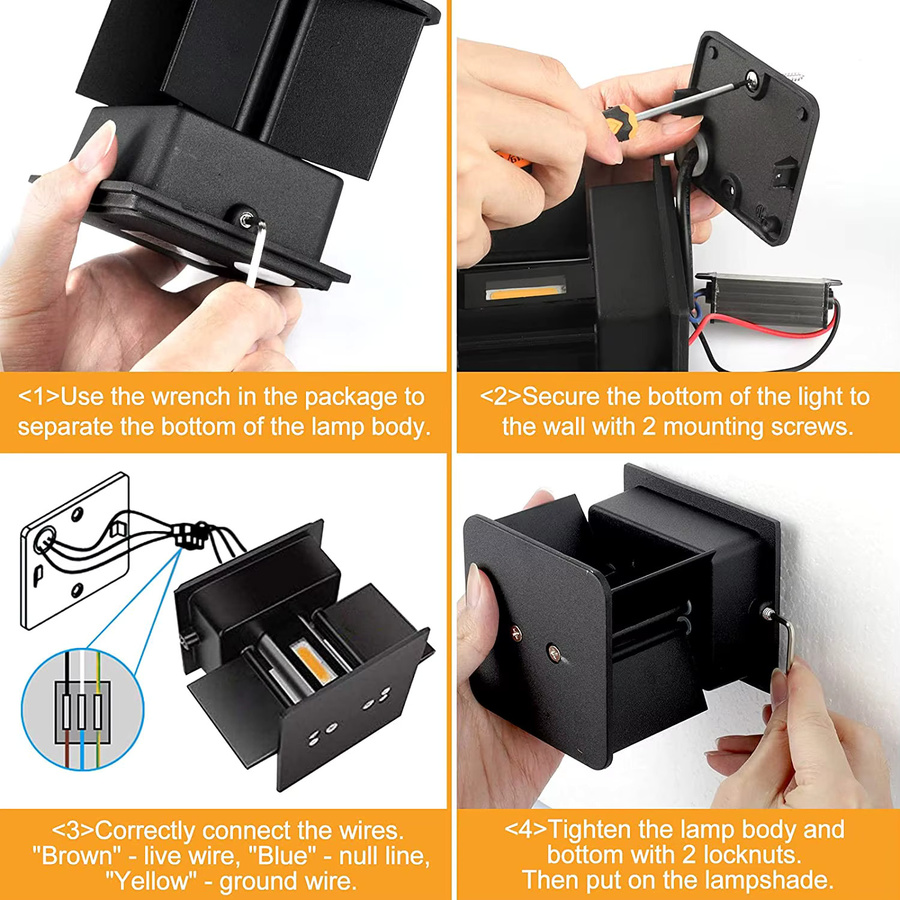 <1>Use the wrench in the package to separate the bottom of the lamp body.

<2>Secure the bottom of the light to the wall with 2 mounting screws.

<3>Correctly connect the wires. "Brown" - live wire, "Blue" - null line, "Yellow" - ground wire.

<4>Tighten the lamp body and bottom with 2 locknuts. Then put on the lampshade.