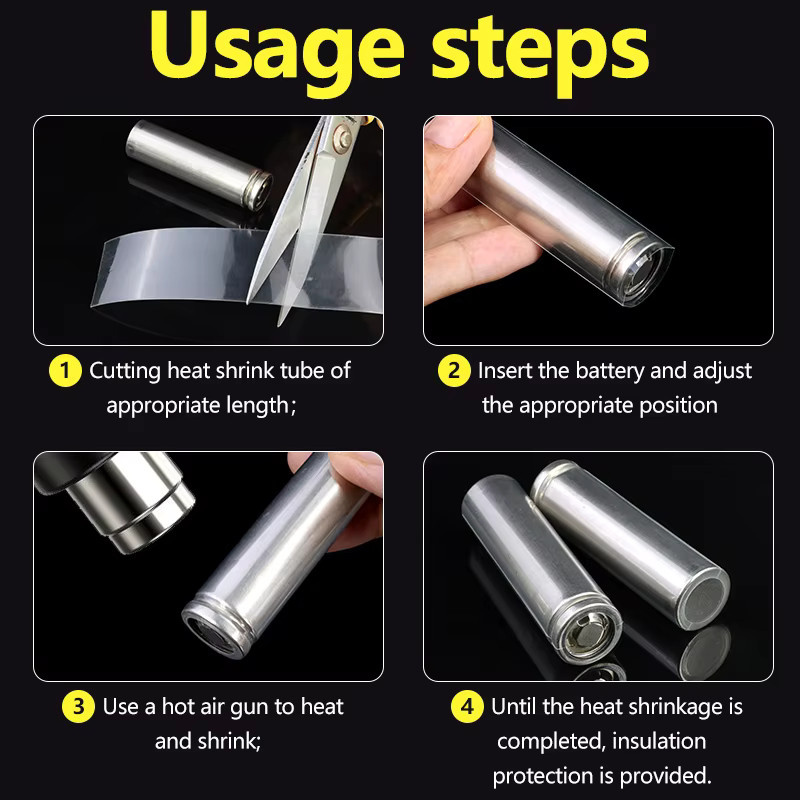 Usage steps

1 Cutting heat shrink tube of appropriate length;

2 Insert the battery and adjust the appropriate position

3 Use a hot air gun to heat and shrink;

4 Until the heat shrinkage is completed, insulation protection is provided.