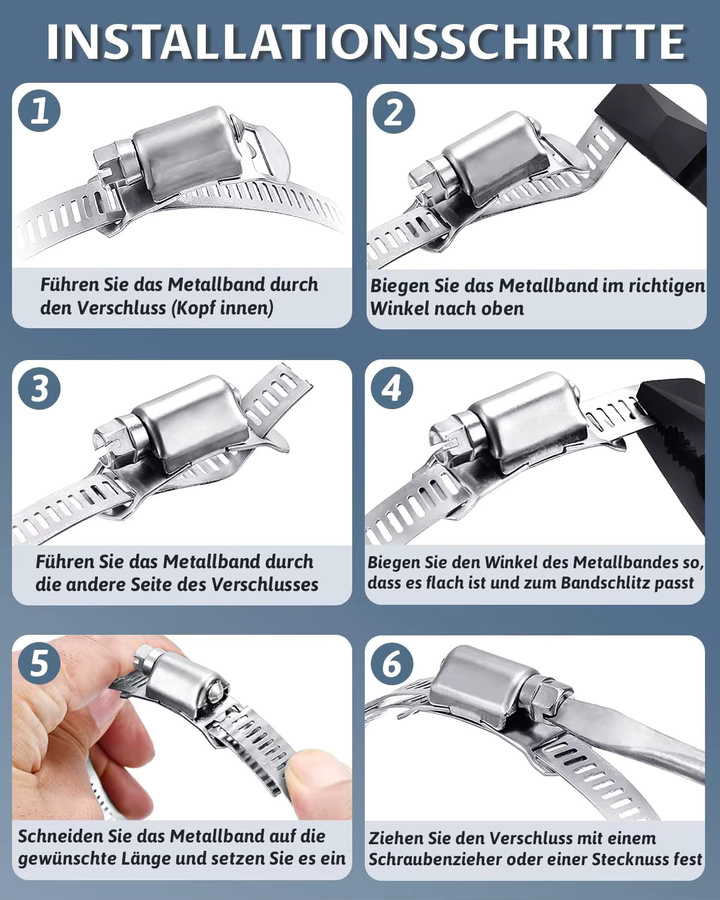 INSTALLATIONSSCHRITTE

1

Führen Sie das Metallband durch den Verschluss (Kopf innen)

2

Biegen Sie das Metallband im richtigen Winkel nach oben

3

Führen Sie das Metallband durch die andere Seite des Verschlusses

4

Biegen Sie den Winkel des Metallbandes so, dass es flach ist und zum Bandschlitz passt

5

Schneiden Sie das Metallband auf die gewünschte Länge und setzen Sie es ein

6

Ziehen Sie den Verschluss mit einem Schraubenzieher oder einer Stecknuss fest