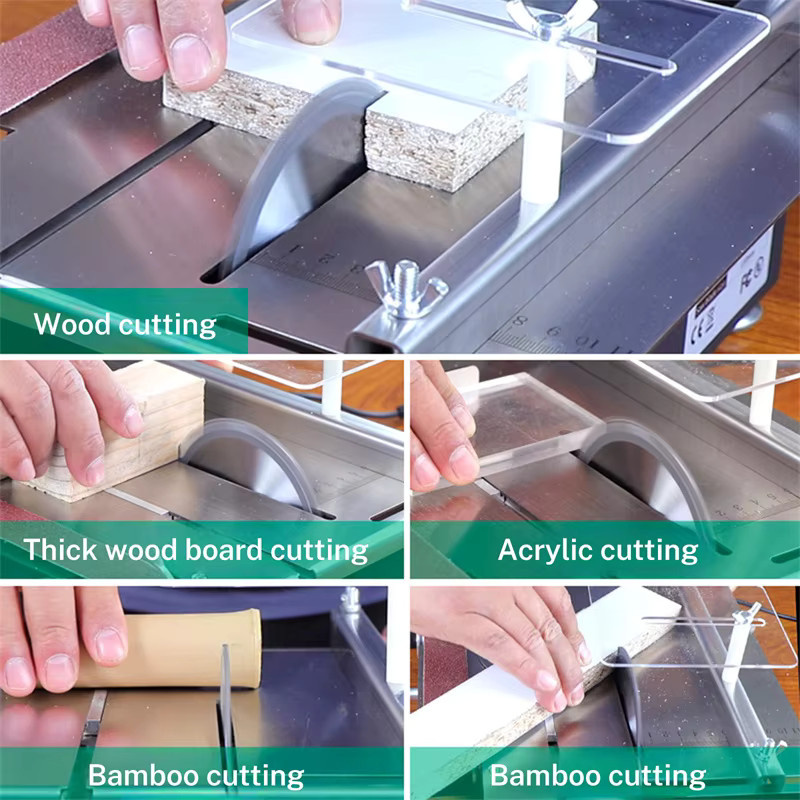 Wood cutting

Thick wood board cutting

Acrylic cutting

Bamboo cutting

Bamboo cutting